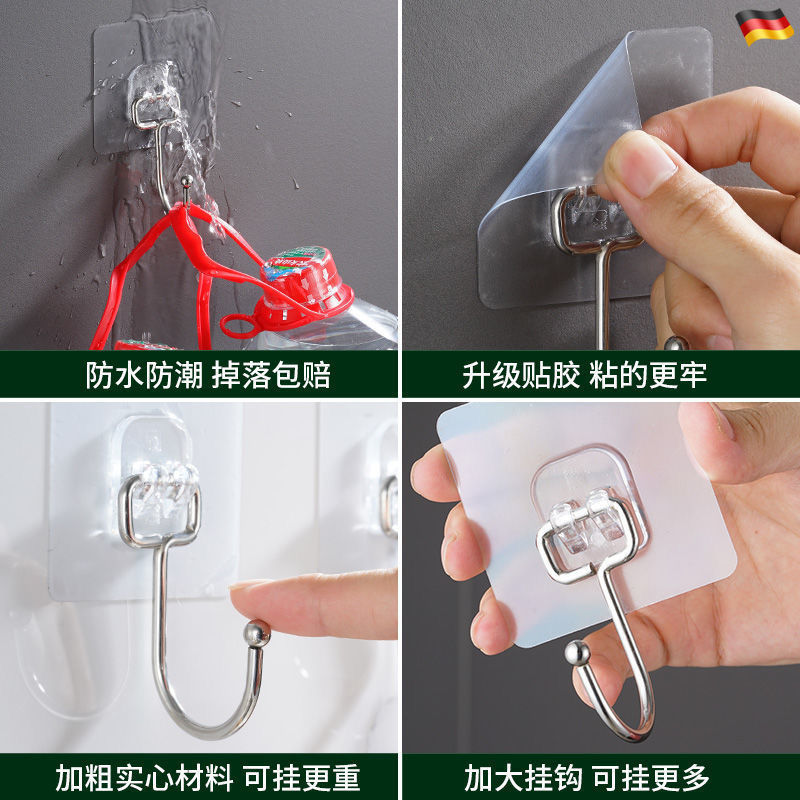 防水防潮 掉落包赔

升级贴胶 粘的更牢

加粗实心材料 可挂更重

加大挂钩 可挂更多