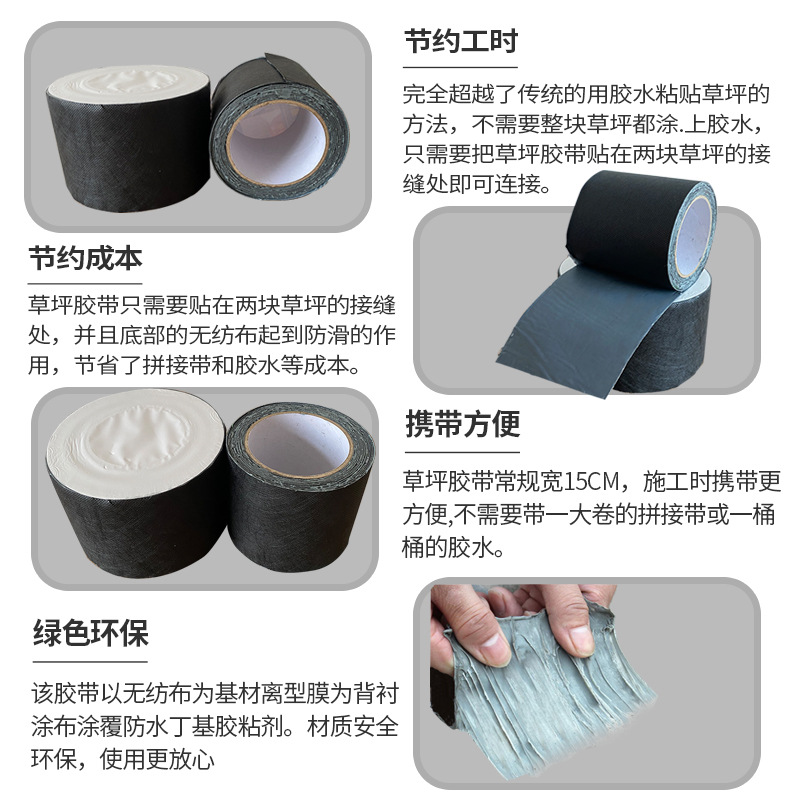 节约工时

完全超越了传统的用胶水粘贴草坪的方法，不需要整块草坪都涂.上胶水，只需要把草坪胶带贴在两块草坪的接缝处即可连接。

节约成本

草坪胶带只需要贴在两块草坪的接缝处，并且底部的无纺布起到防滑的作用，节省了拼接带和胶水等成本。

携带方便

草坪胶带常规宽15CM，施工时携带更方便,不需要带一大卷的拼接带或一桶桶的胶水。

绿色环保

该胶带以无纺布为基材离型膜为背衬涂布涂覆防水丁基胶粘剂。材质安全环保，使用更放心