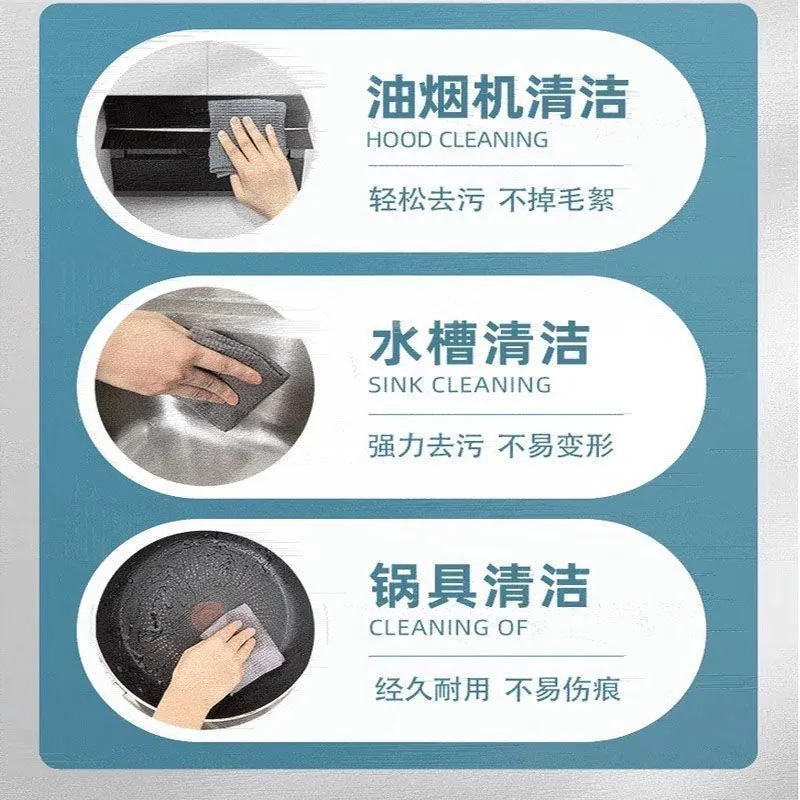 油烟机清洁
HOOD CLEANING
轻松去污 不掉毛絮

水槽清洁
SINK CLEANING
强力去污 不易变形

锅具清洁
CLEANING OF
经久耐用 不易伤痕