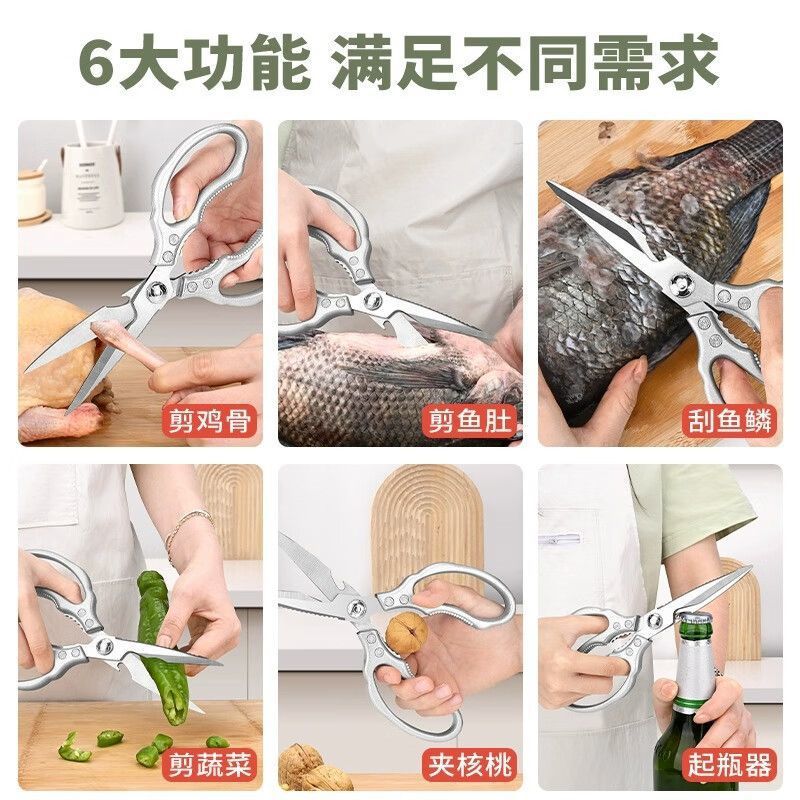 6大功能 满足不同需求

剪鸡骨

剪鱼肚

刮鱼鳞

剪蔬菜

夹核桃

起瓶器