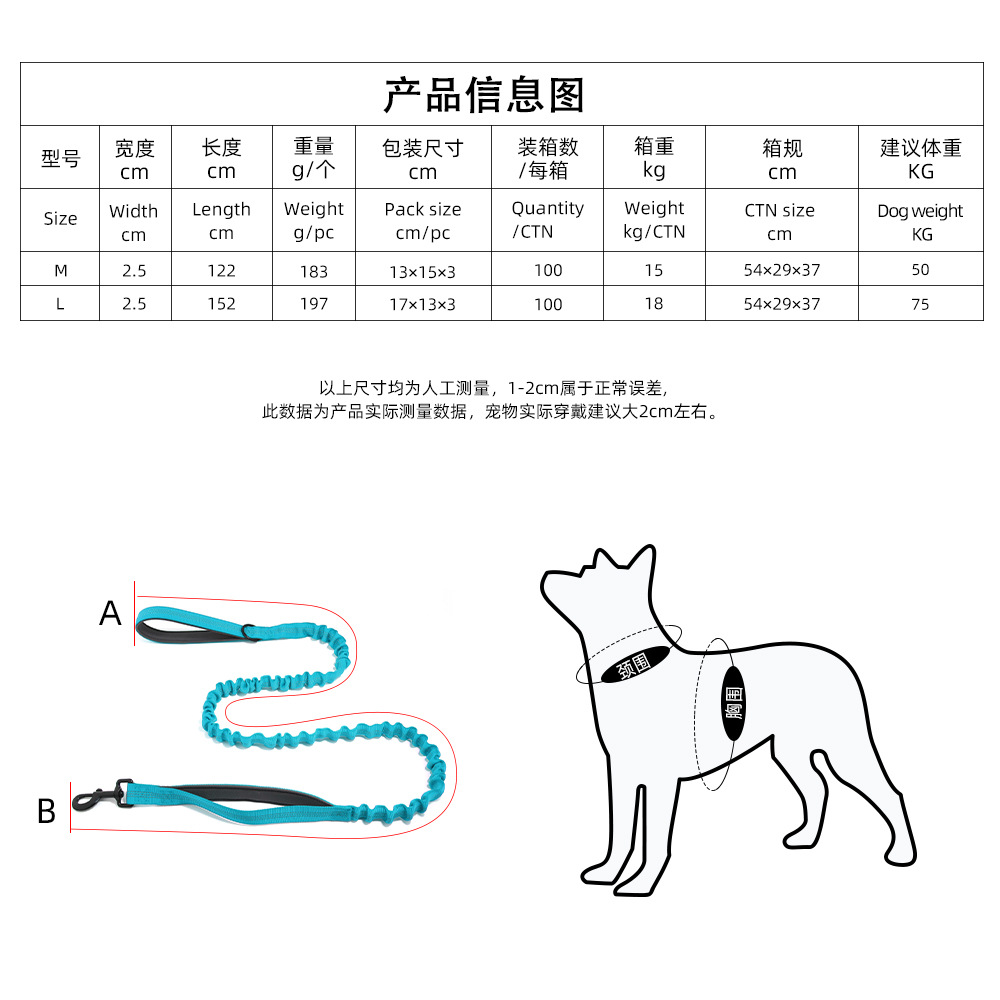 产品信息图

| 型号 | 宽度 cm | 长度 cm | 重量 g/个 | 包装尺寸 cm | 装箱数 /每箱 | 箱重 kg | 箱规 cm | 建议体重 KG |
|---|---|---|---|---|---|---|---|---|
| Size | Width cm | Length cm | Weight g/pc | Pack size cm/pc | Quantity /CTN | Weight kg/CTN | CTN size cm | Dog weight KG |
| M | 2.5 | 122 | 183 | 13×15×3 | 100 | 15 | 54×29×37 | 50 |
| L | 2.5 | 152 | 197 | 17×13×3 | 100 | 18 | 54×29×37 | 75 |

以上尺寸均为人工测量，1-2cm属于正常误差，
此数据为产品实际测量数据，宠物实际穿戴建议大2cm左右。

A

B

颈围

胸围