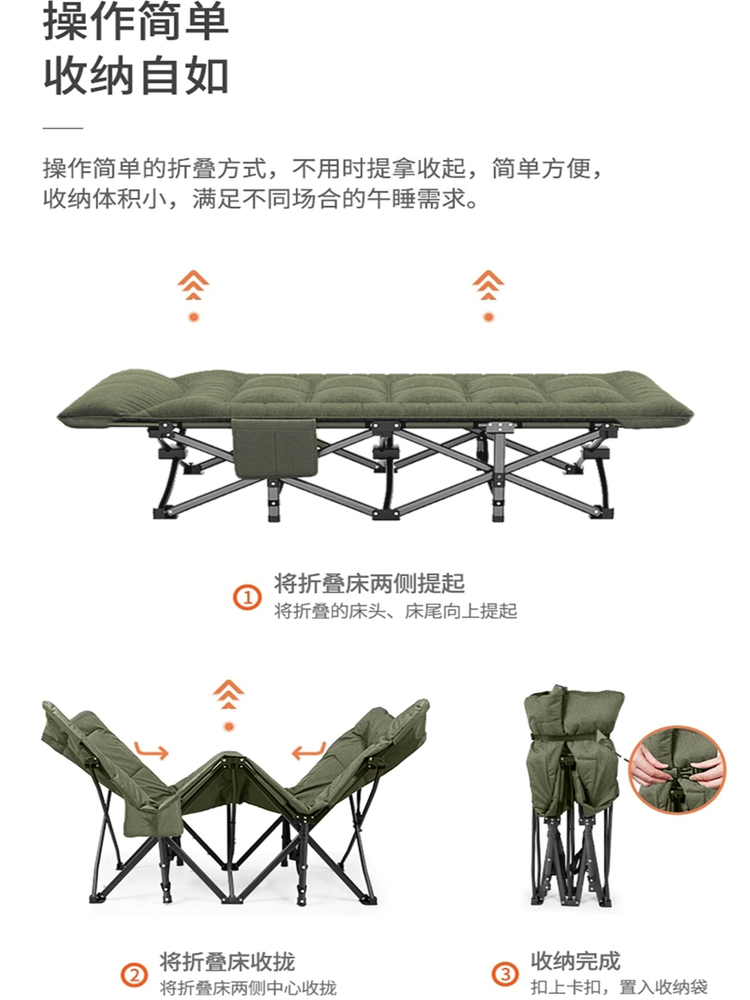 操作简单
收纳自如

操作简单的折叠方式，不用时提拿收起，简单方便，收纳体积小，满足不同场合的午睡需求。

① 将折叠床两侧提起
将折叠的床头、床尾向上提起

② 将折叠床收拢
将折叠床两侧中心收拢

③ 收纳完成
扣上卡扣，置入收纳袋