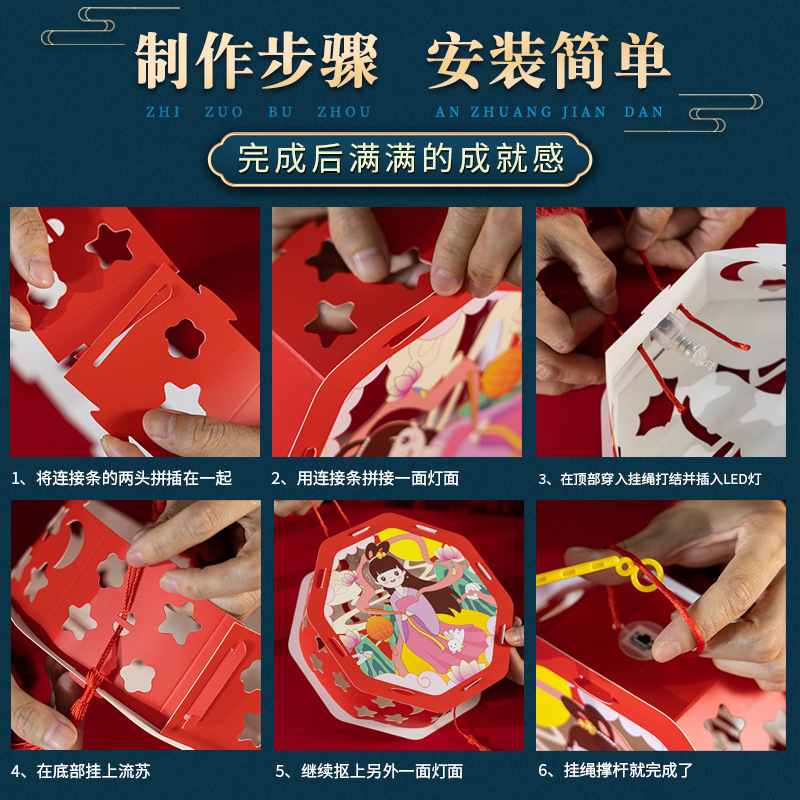 制作步骤 安装简单

ZHI ZUO BU ZHOU AN ZHUANG JIAN DAN

完成后满满的成就感

1、将连接条的两头拼插在一起

2、用连接条拼接一面灯面

3、在顶部穿入挂绳打结并插入LED灯

4、在底部挂上流苏

5、继续抠上另外一面灯面

6、挂绳撑杆就完成了