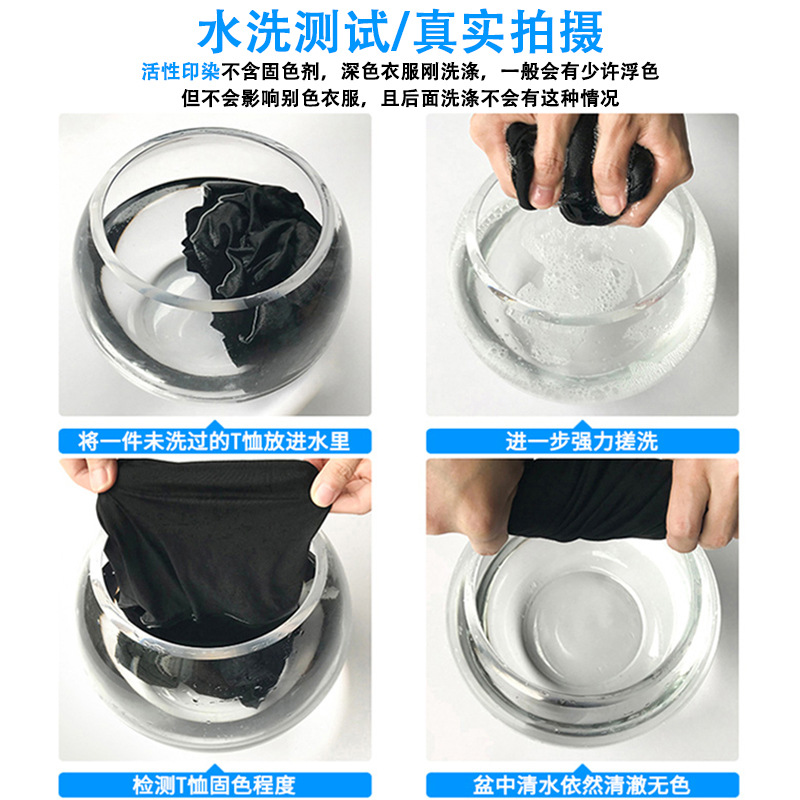 水洗测试/真实拍摄

活性印染不含固色剂，深色衣服刚洗涤，一般会有少许浮色
但不会影响别色衣服，且后面洗涤不会有这种情况

将一件未洗过的T恤放进水里

进一步强力搓洗

检测T恤固色程度

盆中清水依然清澈无色