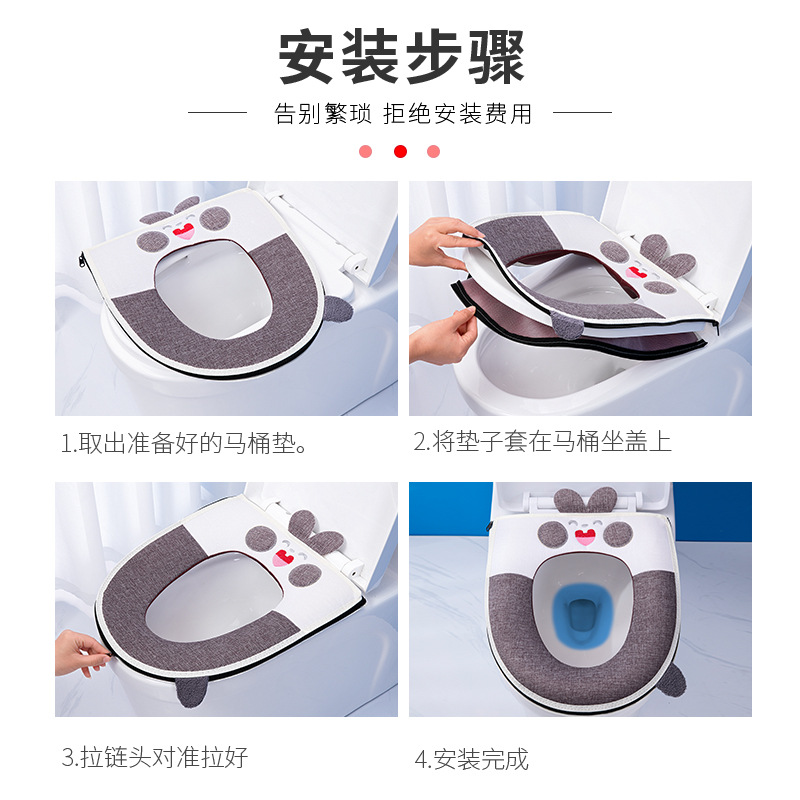 安装步骤

告别繁琐 拒绝安装费用

1.取出准备好的马桶垫。

2.将垫子套在马桶坐盖上

3.拉链头对准拉好

4.安装完成