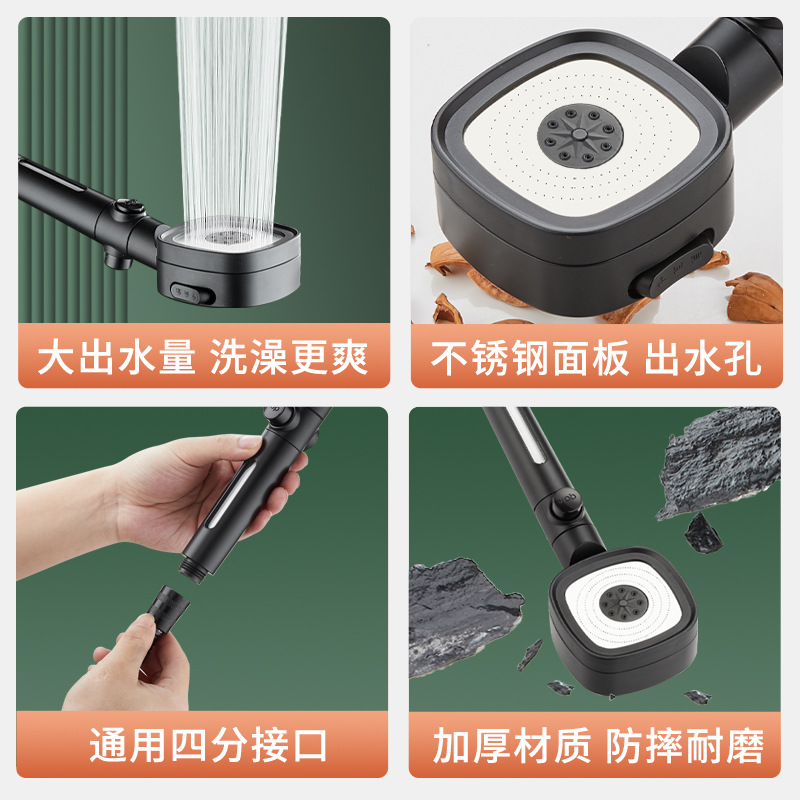 大出水量 洗澡更爽

不锈钢面板 出水孔

通用四分接口

加厚材质 防摔耐磨