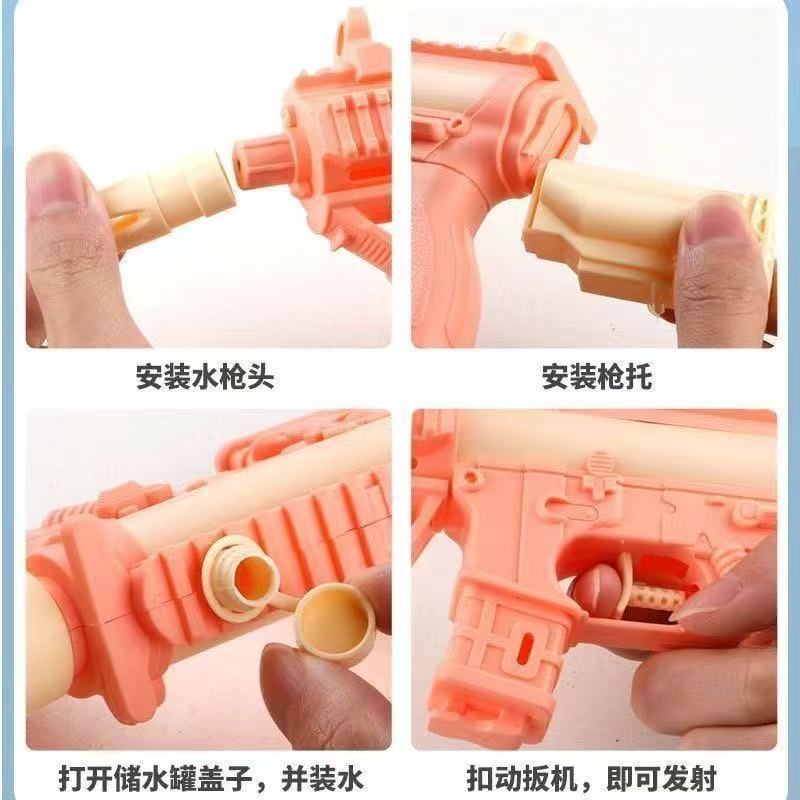 安装水枪头

安装枪托

打开储水罐盖子，并装水

扣动扳机，即可发射