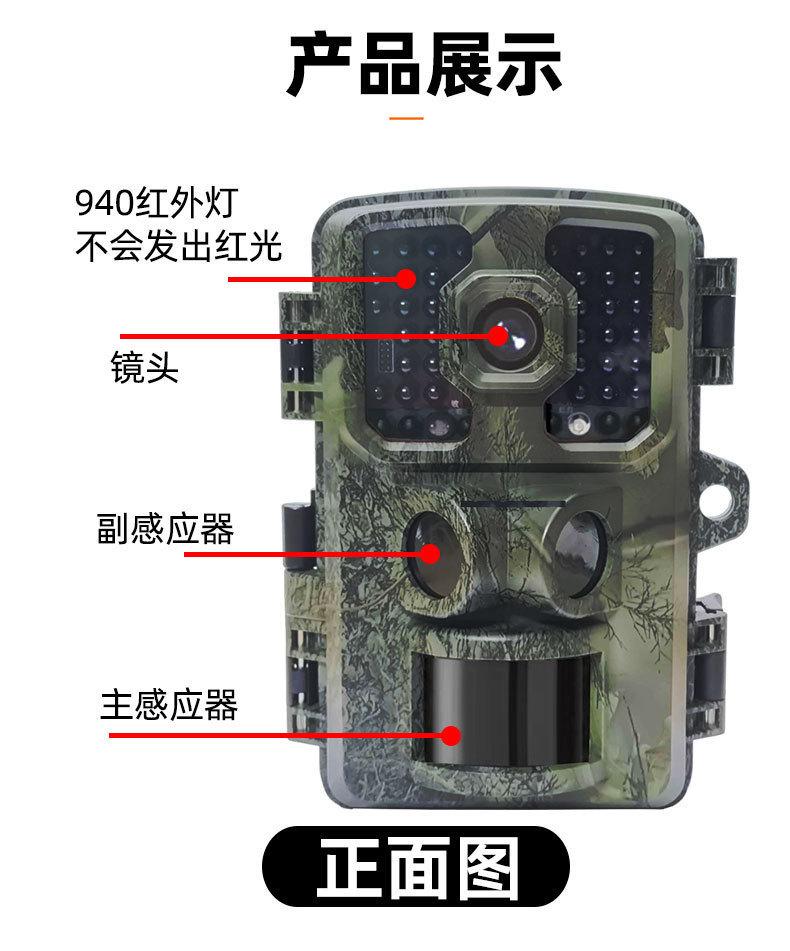 产品展示

940红外灯
不会发出红光

镜头

副感应器

主感应器

正面图