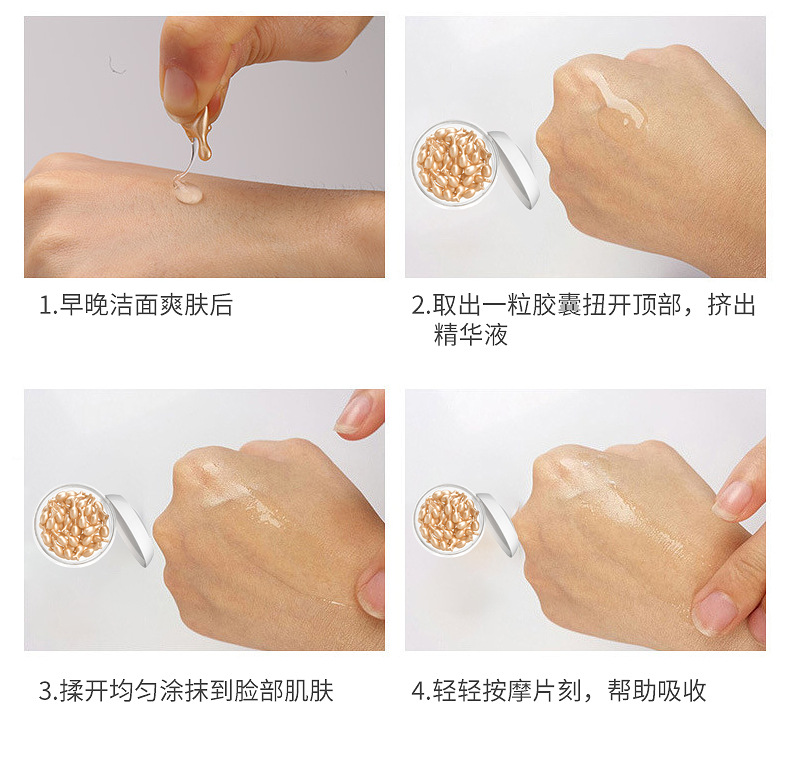 1.早晚洁面爽肤后

2.取出一粒胶囊扭开顶部，挤出精华液

3.揉开均匀涂抹到脸部肌肤

4.轻轻按摩片刻，帮助吸收