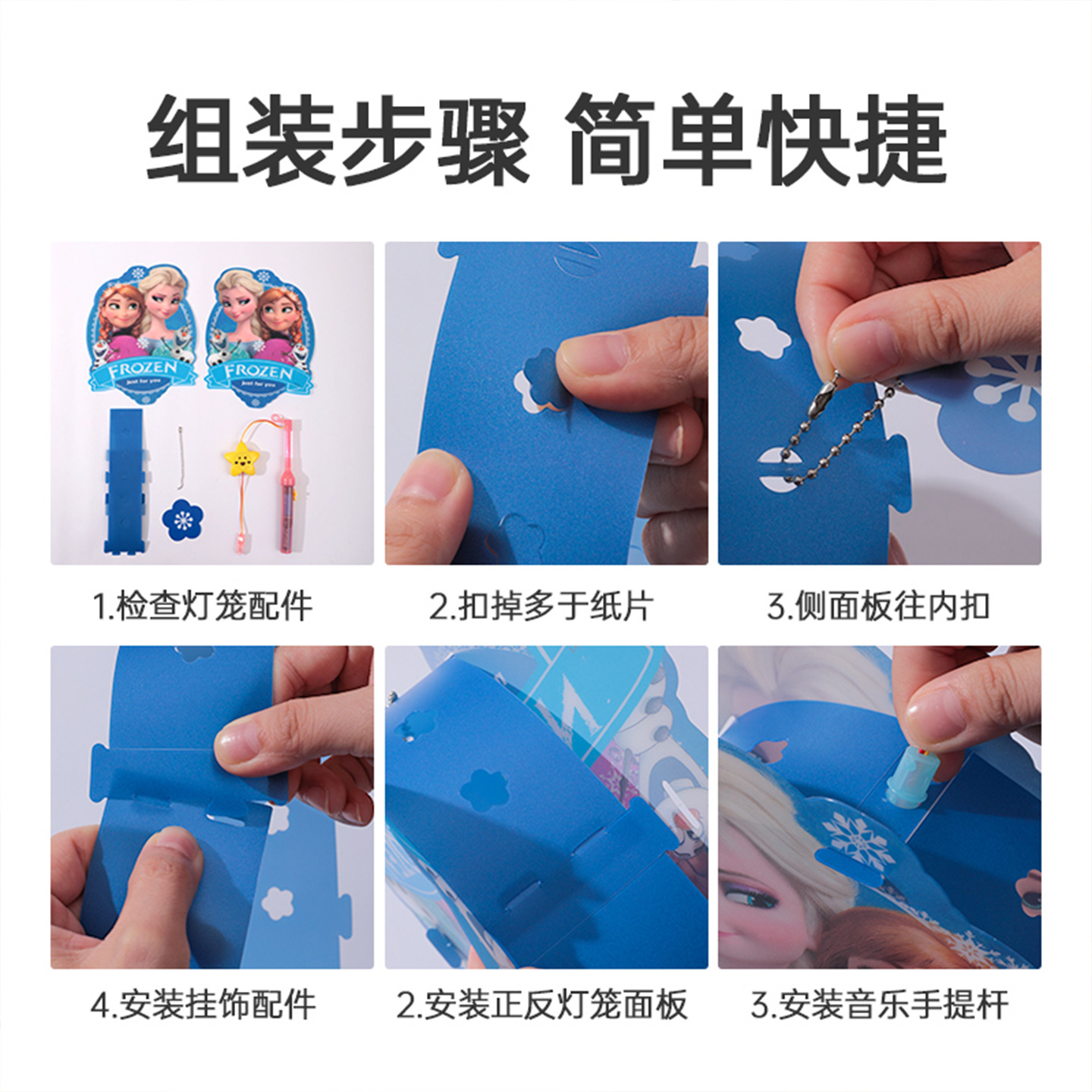 组装步骤 简单快捷

FROZEN
Just for you

FROZEN
Just for you

1.检查灯笼配件

2.扣掉多于纸片

3.侧面板往内扣

4.安装挂饰配件

2.安装正反灯笼面板

3.安装音乐手提杆