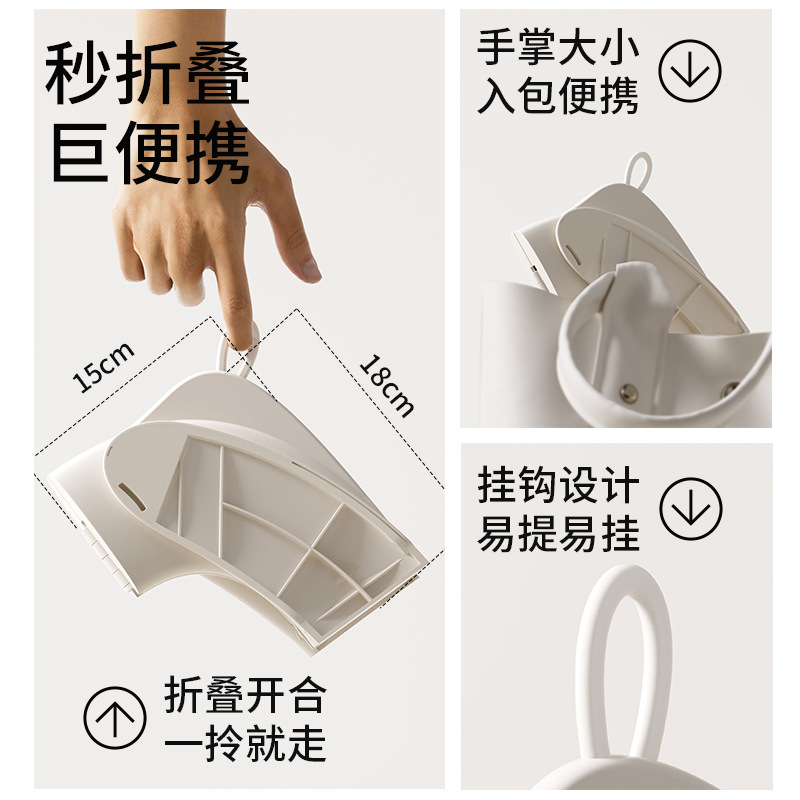 秒折叠
巨便携

15cm

18cm

折叠开合
一拎就走

手掌大小
入包便携

挂钩设计
易提易挂