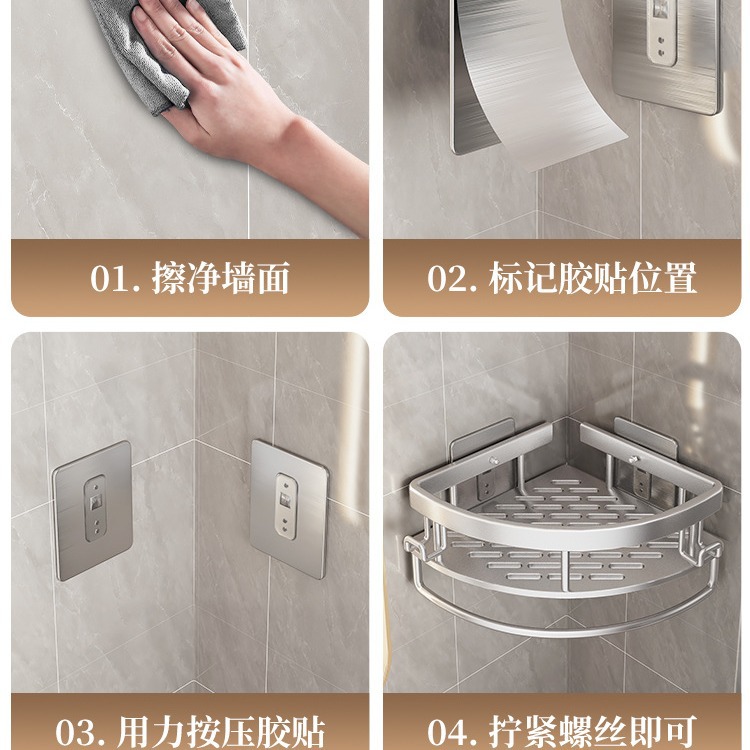 01. 擦净墙面

02. 标记胶贴位置

03. 用力按压胶贴

04. 拧紧螺丝即可