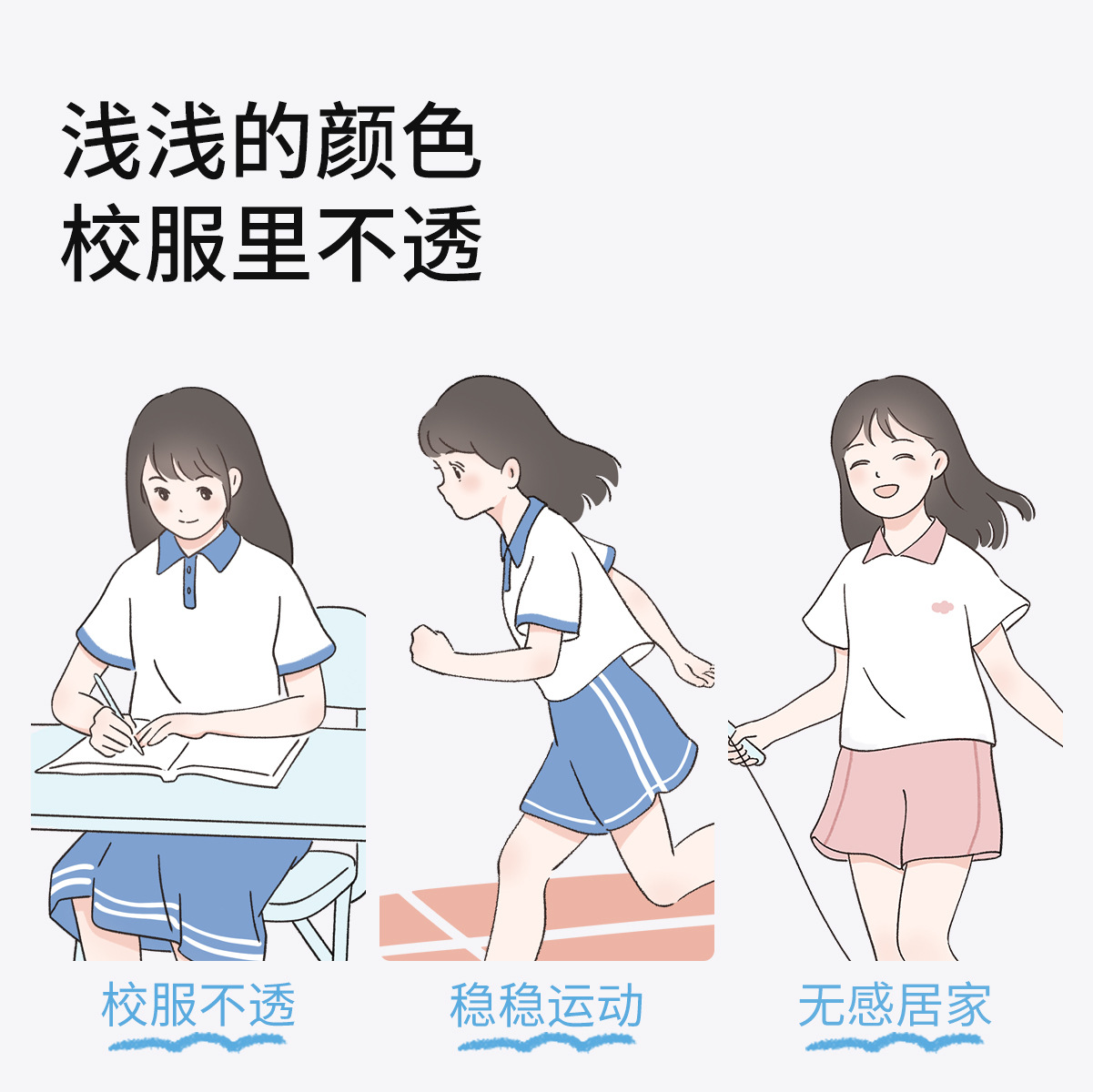 浅浅的颜色
校服里不透

校服不透

稳稳运动

无感居家