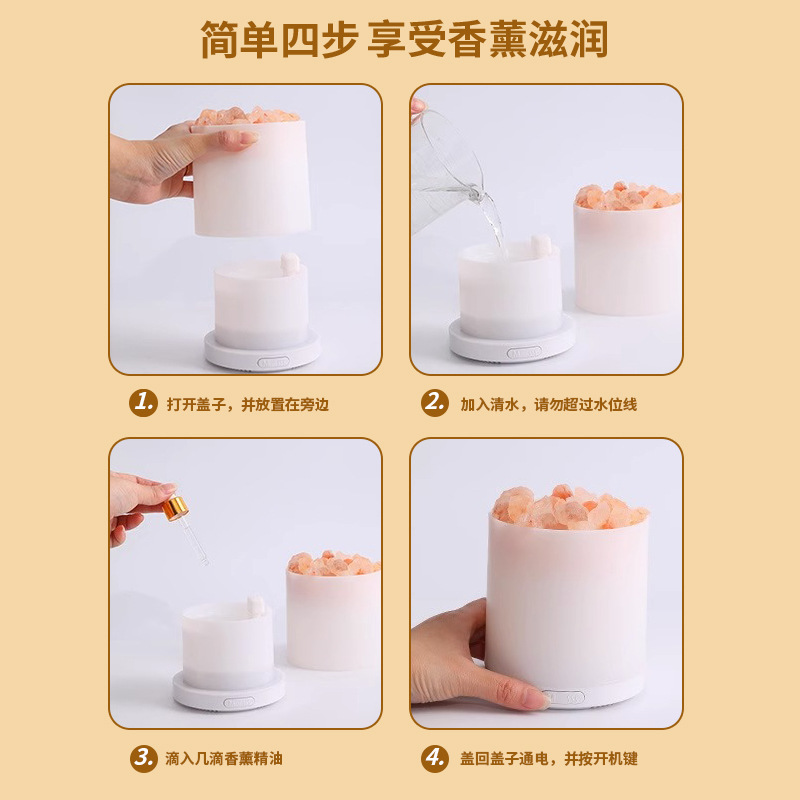 简单四步 享受香薰滋润

1. 打开盖子，并放置在旁边

2. 加入清水，请勿超过水位线

3. 滴入几滴香薰精油

4. 盖回盖子通电，并按开机键