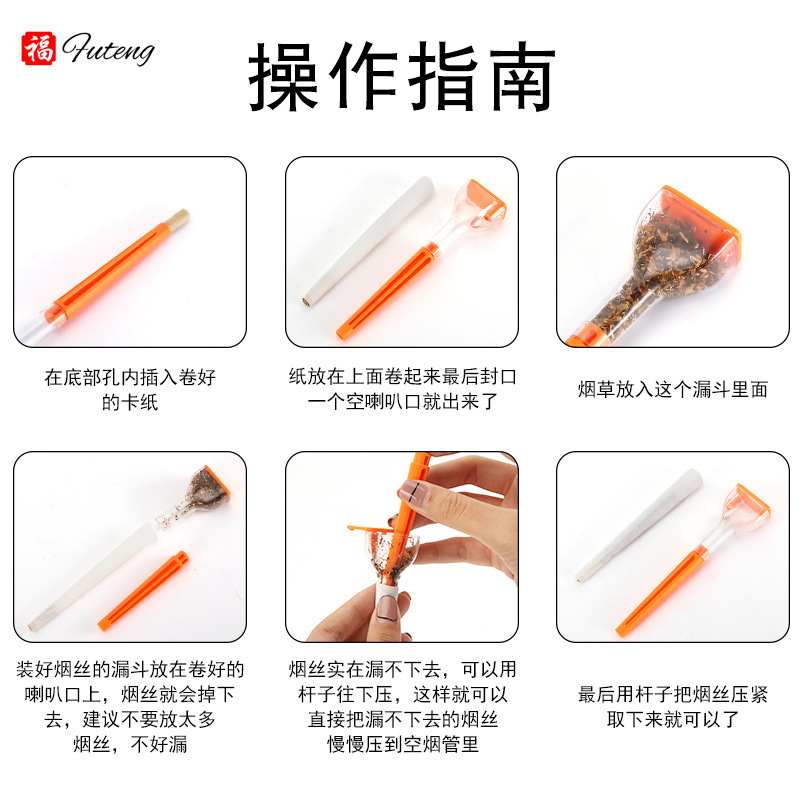 福 Futeng

操作指南

在底部孔内插入卷好的卡纸

纸放在上面卷起来最后封口一个空喇叭口就出来了

烟草放入这个漏斗里面

装好烟丝的漏斗放在卷好的喇叭口上，烟丝就会掉下去，建议不要放太多烟丝，不好漏

烟丝实在漏不下去，可以用杆子往下压，这样就可以直接把漏不下去的烟丝慢慢压到空烟管里

最后用杆子把烟丝压紧取下来就可以了