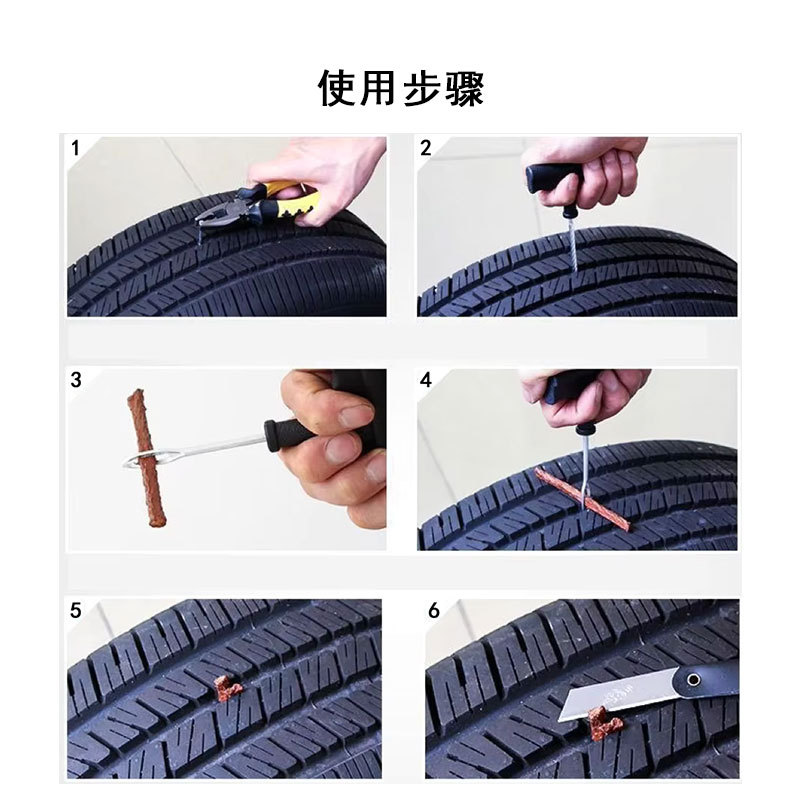 使用步骤

1

2

3

4

5

6