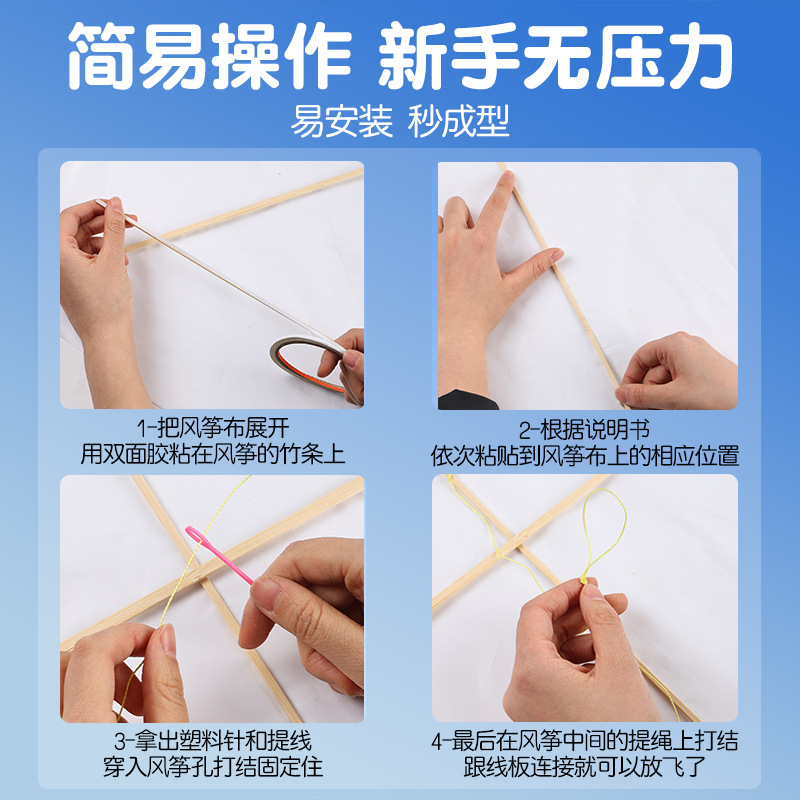 简易操作 新手无压力

易安装 秒成型

1-把风筝布展开
用双面胶粘在风筝的竹条上

2-根据说明书
依次粘贴到风筝布上的相应位置

3-拿出塑料针和提线
穿入风筝孔打结固定住

4-最后在风筝中间的提绳上打结
跟线板连接就可以放飞了