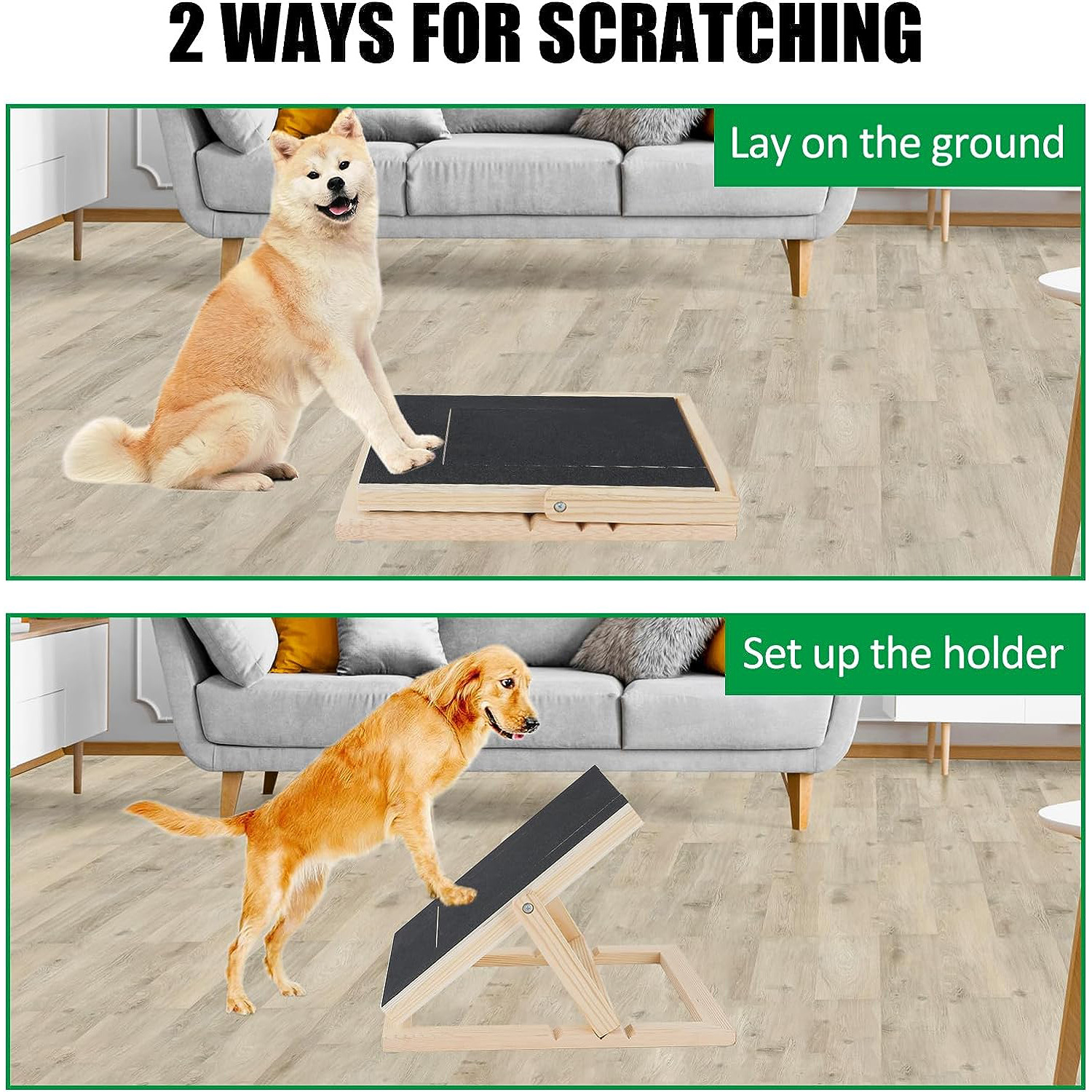 2 WAYS FOR SCRATCHING

Lay on the ground

Set up the holder