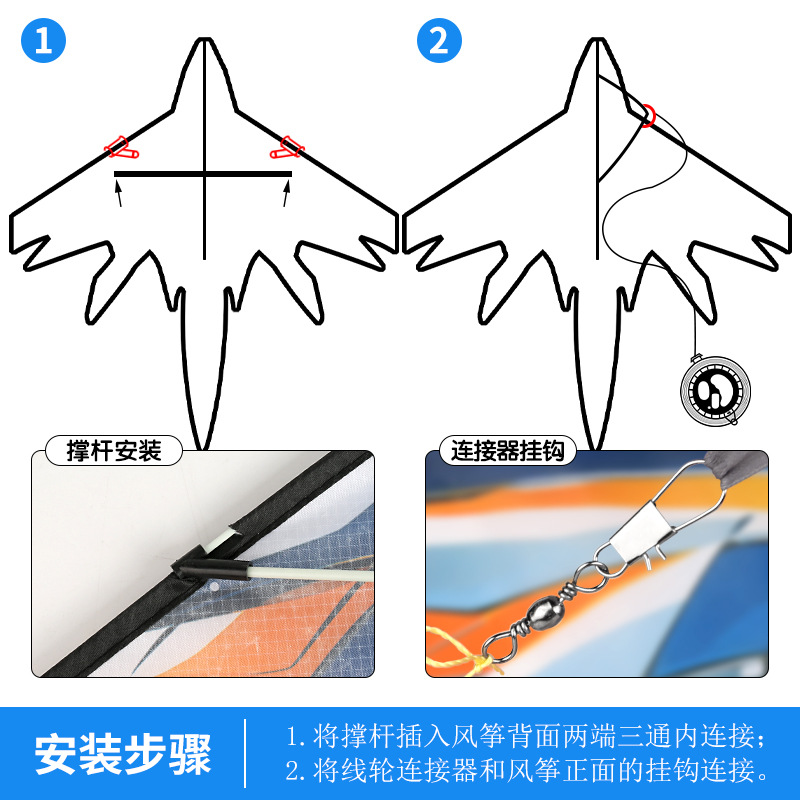 1

2

撑杆安装

连接器挂钩

安装步骤

1. 将撑杆插入风筝背面两端三通内连接；
2. 将线轮连接器和风筝正面的挂钩连接。