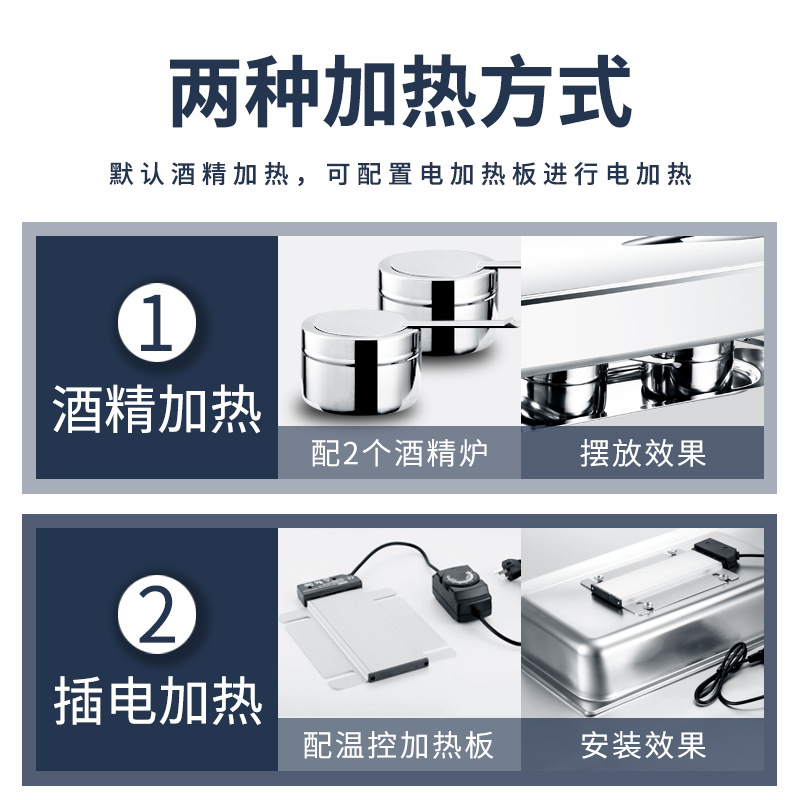 两种加热方式

默认酒精加热，可配置电加热板进行电加热

1
酒精加热

配2个酒精炉

摆放效果

2
插电加热

配温控加热板

安装效果