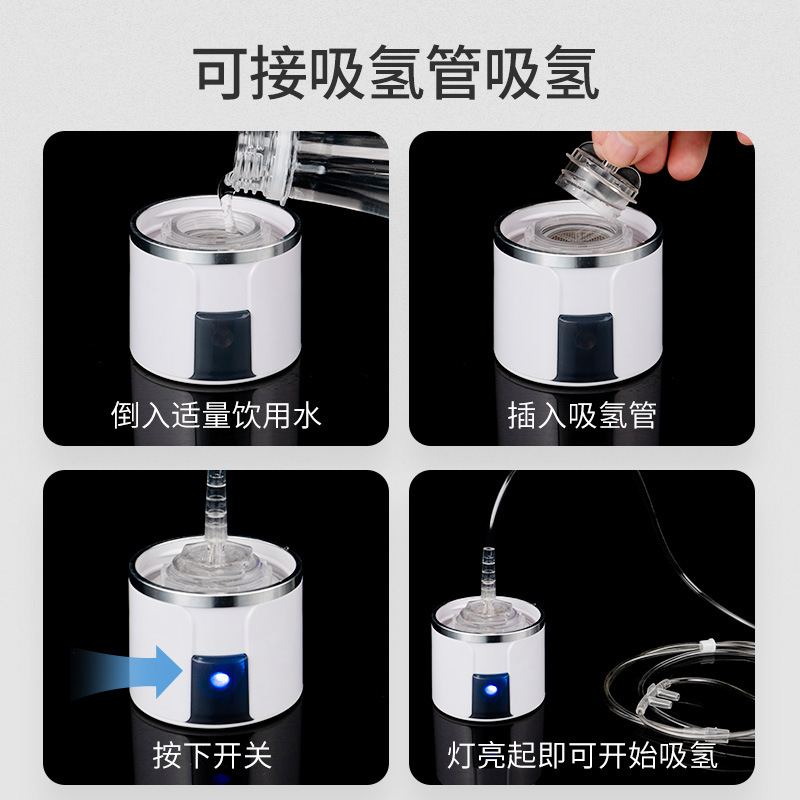 可接吸氢管吸氢

倒入适量饮用水

插入吸氢管

按下开关

灯亮起即可开始吸氢