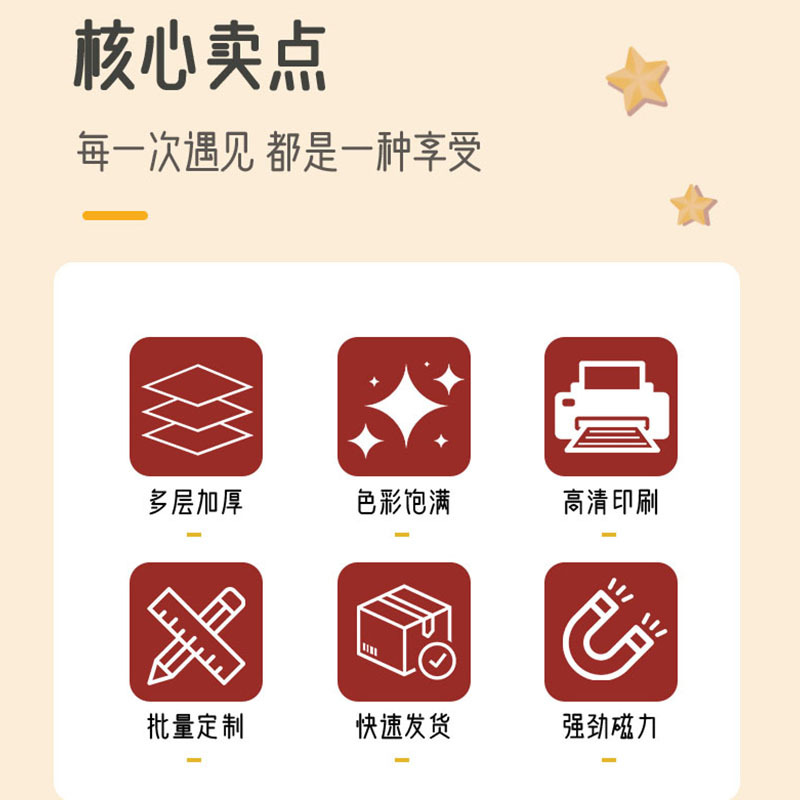 核心卖点

每一次遇见 都是一种享受

多层加厚

色彩饱满

高清印刷

批量定制

快速发货

强劲磁力