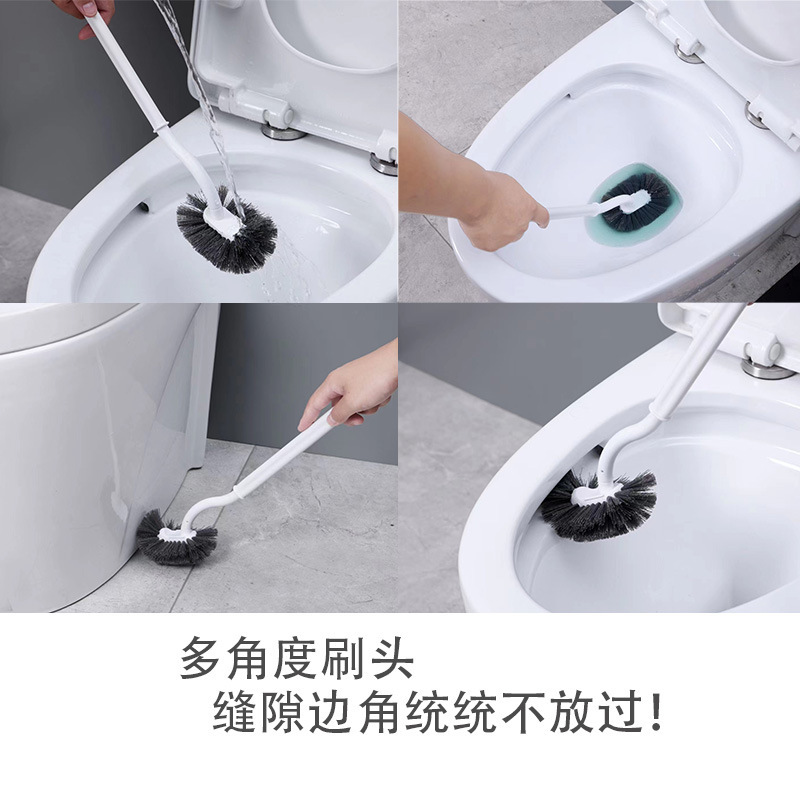 多角度刷头
缝隙边角统统不放过!