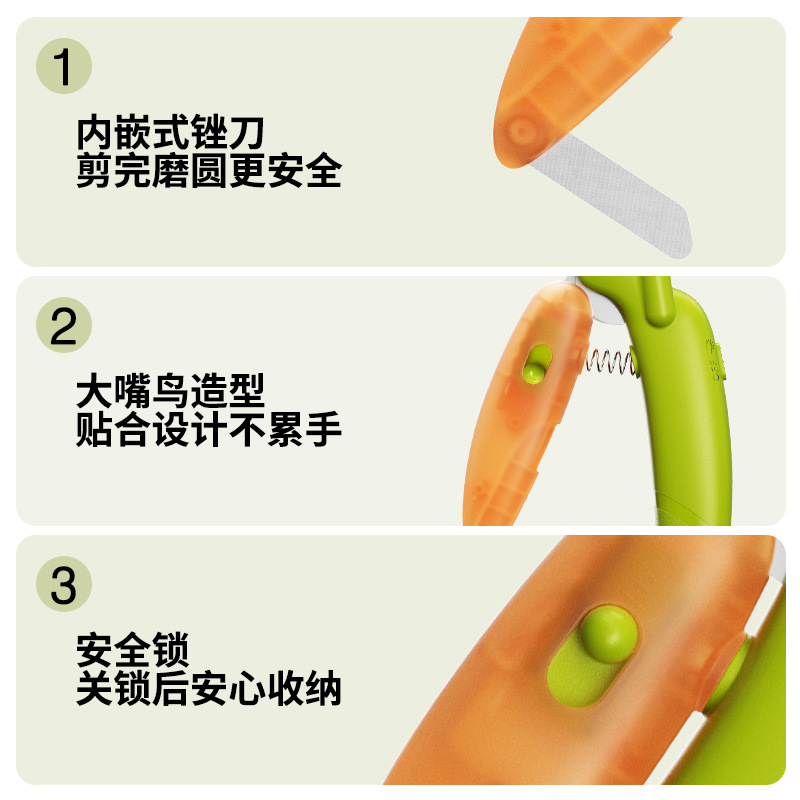 1

内嵌式锉刀
剪完磨圆更安全

2

大嘴鸟造型
贴合设计不累手

3

安全锁
关锁后安心收纳