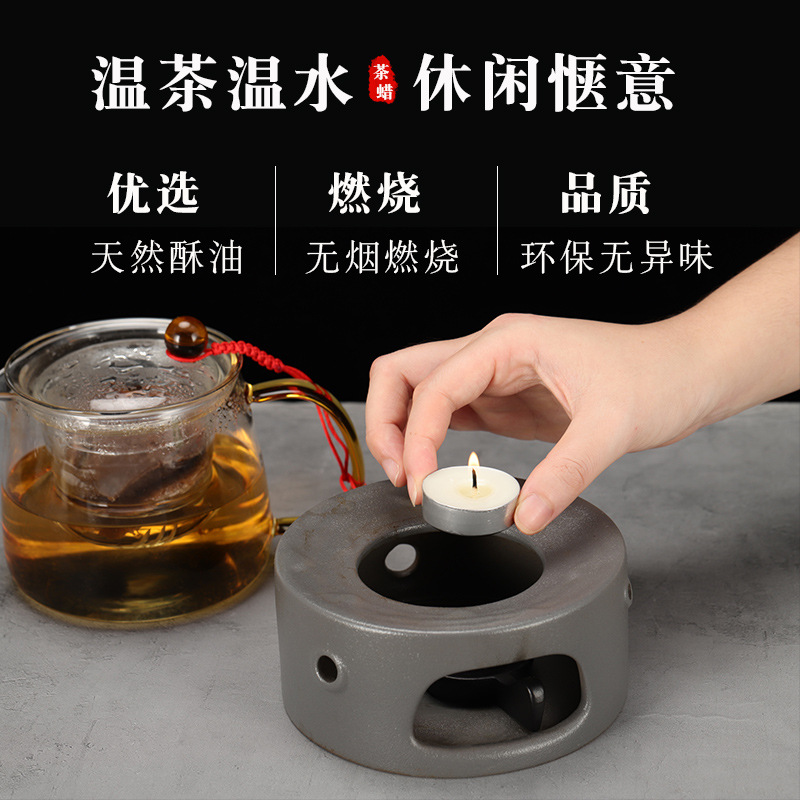 温茶温水 茶蜡 休闲惬意

优选
天然酥油

燃烧
无烟燃烧

品质
环保无异味