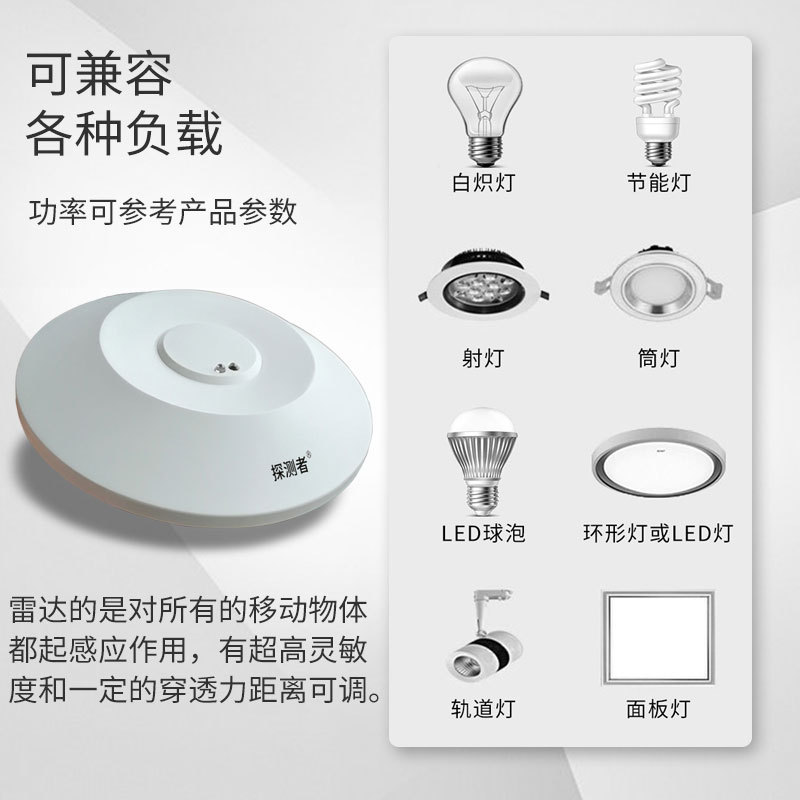 可兼容
各种负载

功率可参考产品参数

探测者®

雷达的是对所有的移动物体都起感应作用，有超高灵敏度和一定的穿透力距离可调。

白炽灯

节能灯

射灯

筒灯

LED球泡

环形灯或LED灯

轨道灯

面板灯