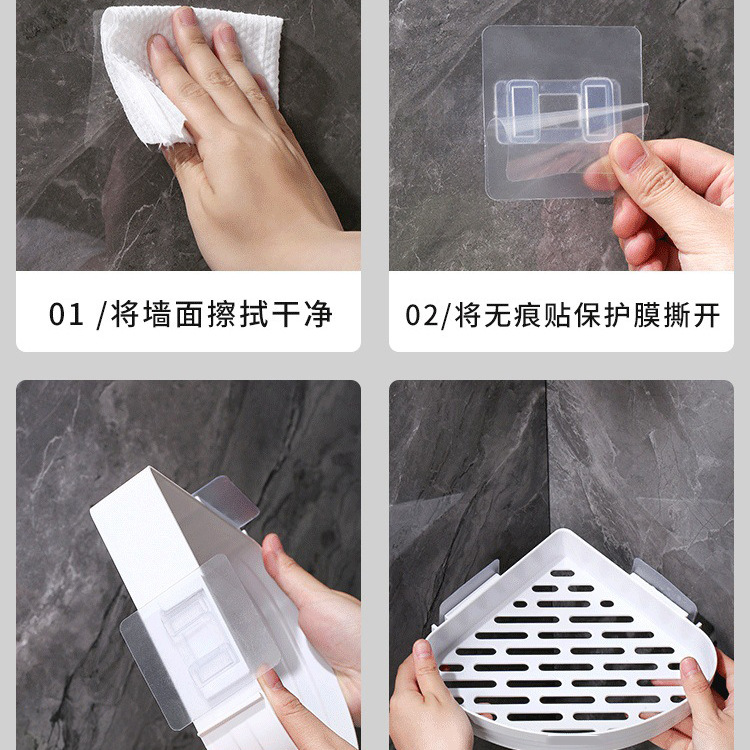 01 /将墙面擦拭干净

02/将无痕贴保护膜撕开