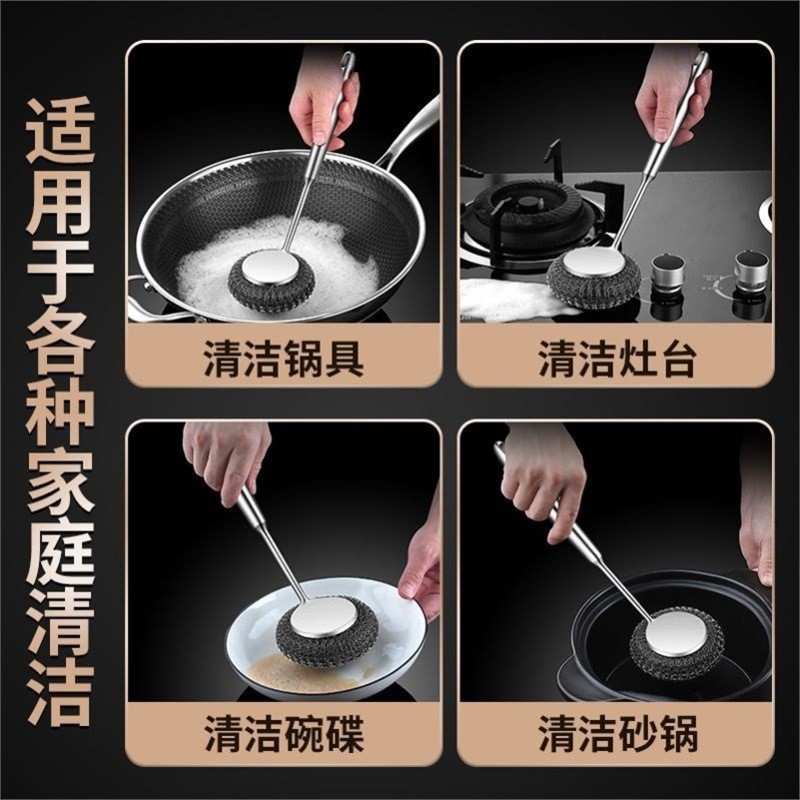 适用于各种家庭清洁

清洁锅具

清洁灶台

清洁碗碟

清洁砂锅