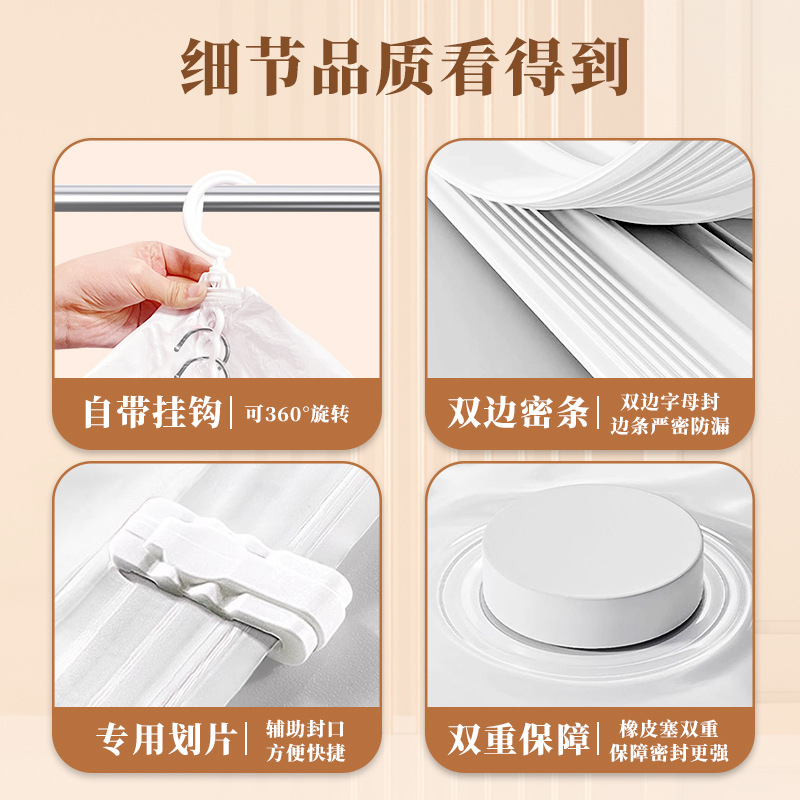 细节品质看得到

自带挂钩 | 可360°旋转

双边密条 | 双边字母封 边条严密防漏

专用划片 | 辅助封口 方便快捷

双重保障 | 橡皮塞双重 保障密封更强