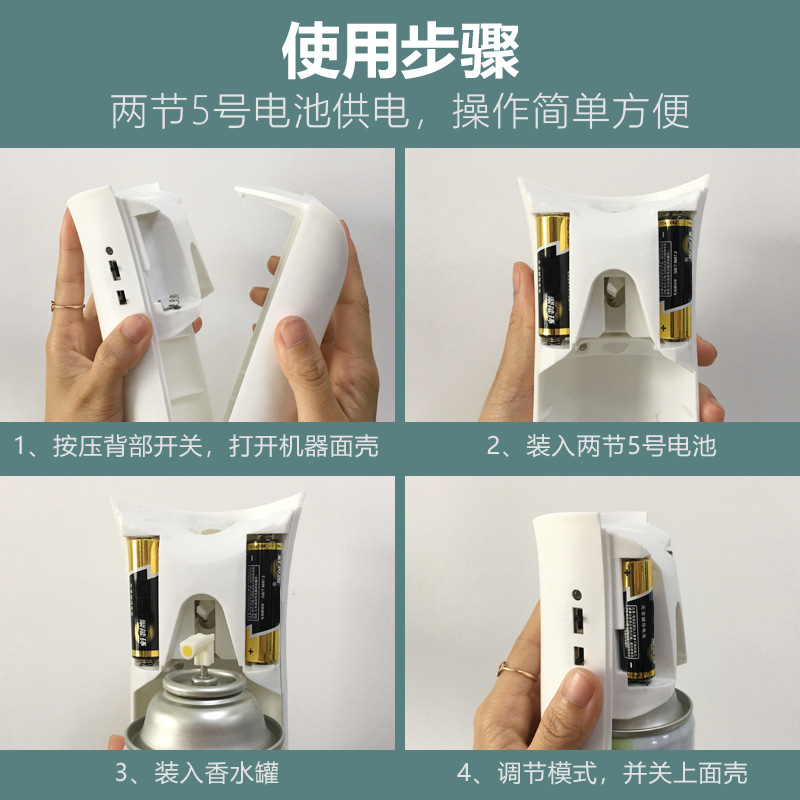 使用步骤

两节5号电池供电，操作简单方便

1、按压背部开关，打开机器面壳

2、装入两节5号电池

3、装入香水罐

4、调节模式，并关上面壳