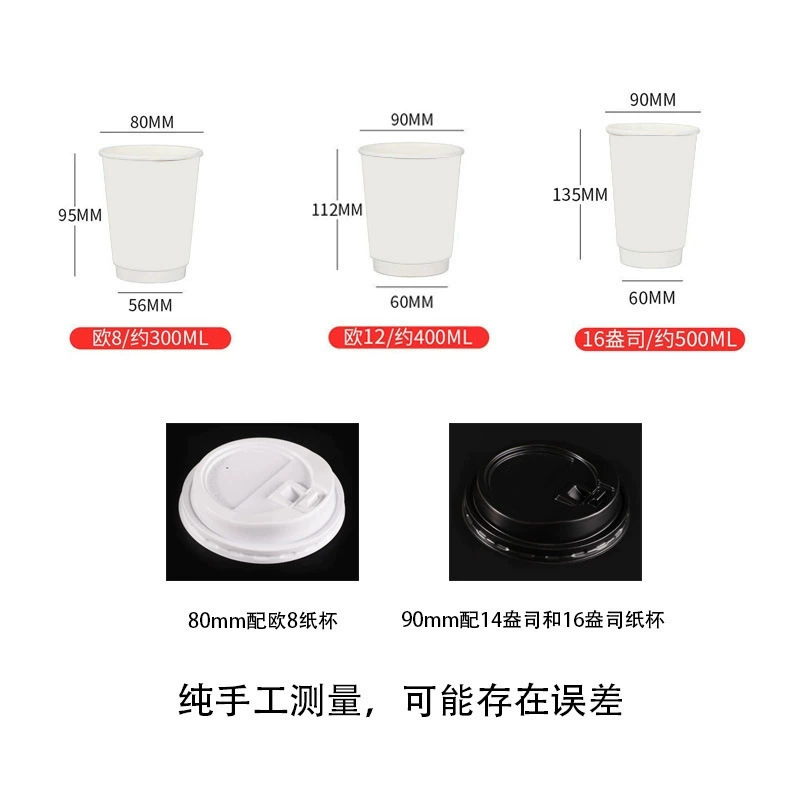 80MM
95MM
56MM
欧8/约300ML

90MM
112MM
60MM
欧12/约400ML

90MM
135MM
60MM
16盎司/约500ML

80mm配欧8纸杯

90mm配14盎司和16盎司纸杯

纯手工测量，可能存在误差