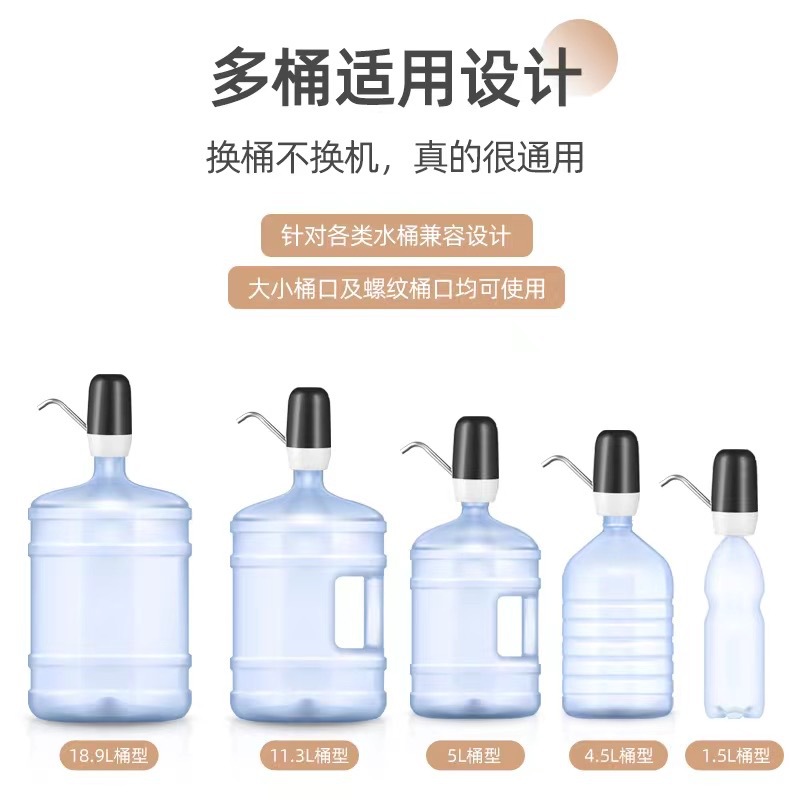 多桶适用设计

换桶不换机，真的很通用

针对各类水桶兼容设计

大小桶口及螺纹桶口均可使用

18.9L桶型

11.3L桶型

5L桶型

4.5L桶型

1.5L桶型