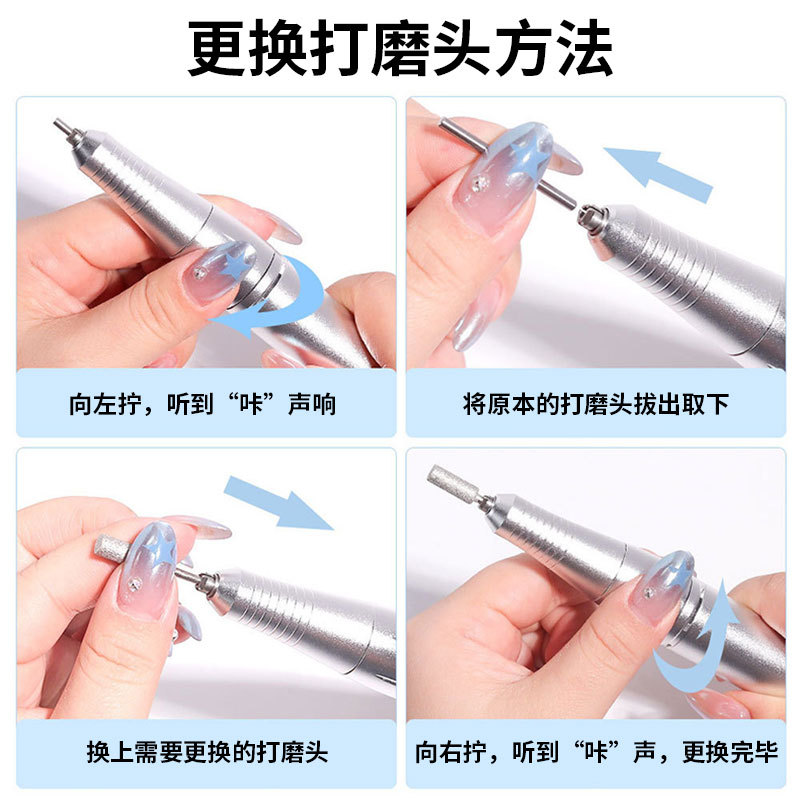 更换打磨头方法

向左拧，听到“咔”声响

将原本的打磨头拔出取下

换上需要更换的打磨头

向右拧，听到“咔”声，更换完毕