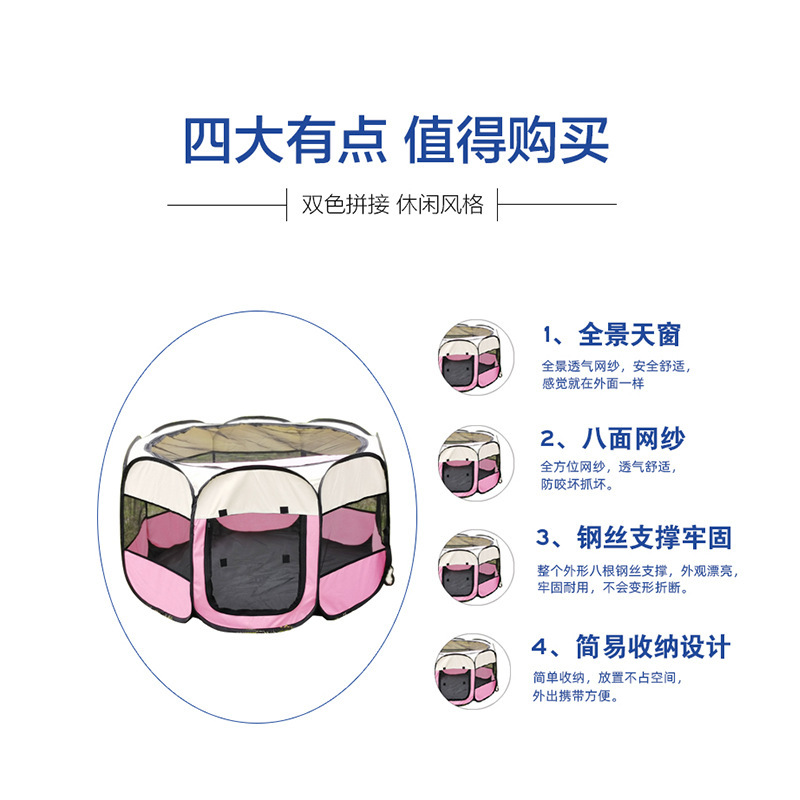 四大有点 值得购买

双色拼接 休闲风格

1、全景天窗

全景透气网纱，安全舒适，感觉就在外面一样

2、八面网纱

全方位网纱，透气舒适，防咬坏抓坏。

3、钢丝支撑牢固

整个外形八根钢丝支撑，外观漂亮，牢固耐用，不会变形折断。

4、简易收纳设计

简单收纳，放置不占空间，外出携带方便。