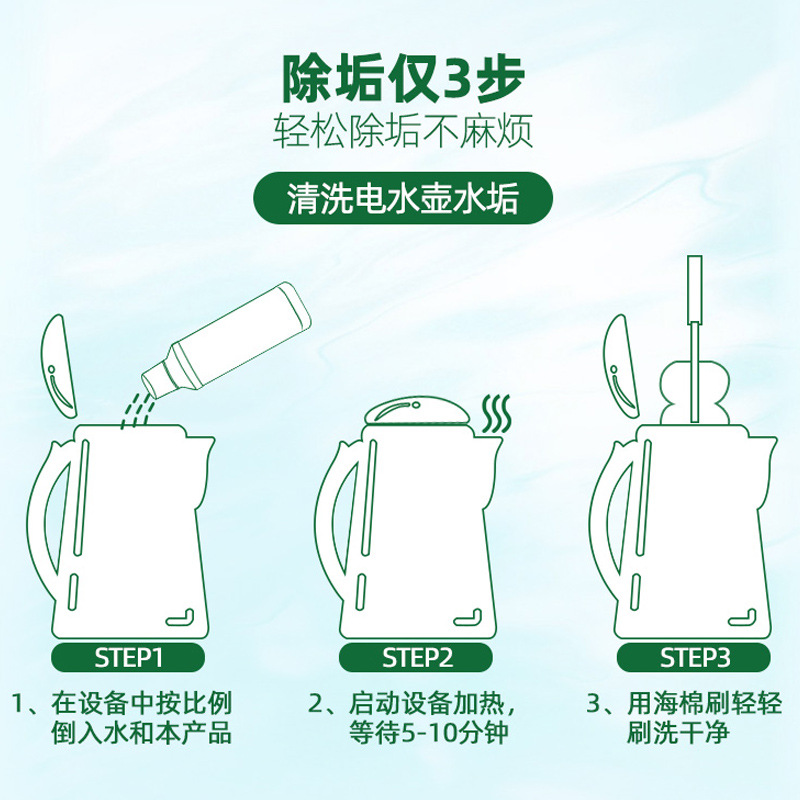 除垢仅3步
轻松除垢不麻烦

清洗电水壶水垢

STEP1
1、在设备中按比例倒入水和本产品

STEP2
2、启动设备加热，等待5-10分钟

STEP3
3、用海棉刷轻轻刷洗干净