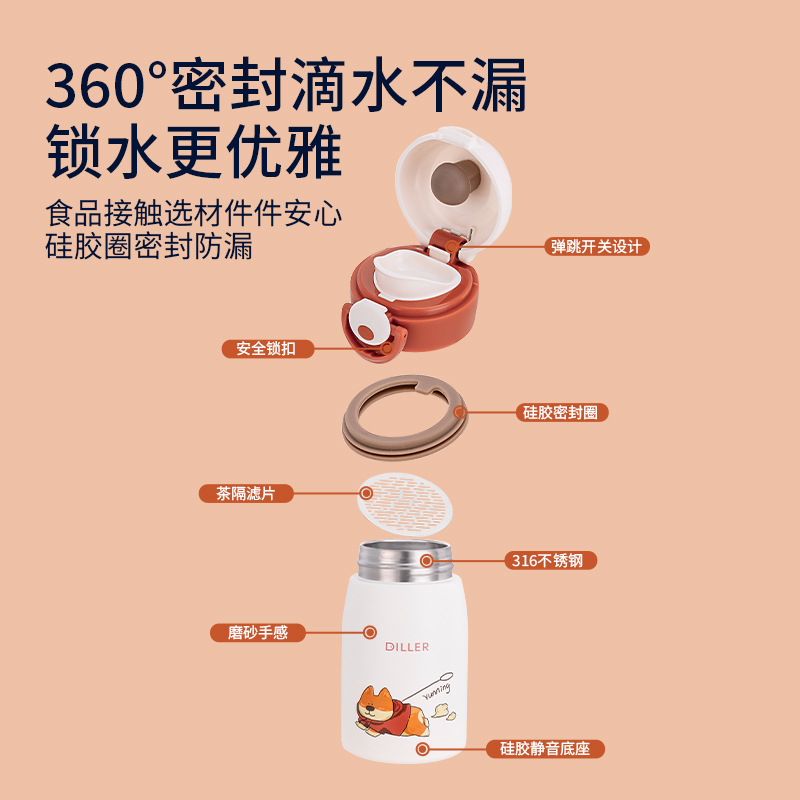 360°密封滴水不漏
锁水更优雅

食品接触选材件件安心
硅胶圈密封防漏

弹跳开关设计

安全锁扣

硅胶密封圈

茶隔滤片

316不锈钢

磨砂手感

DILLER

running

硅胶静音底座