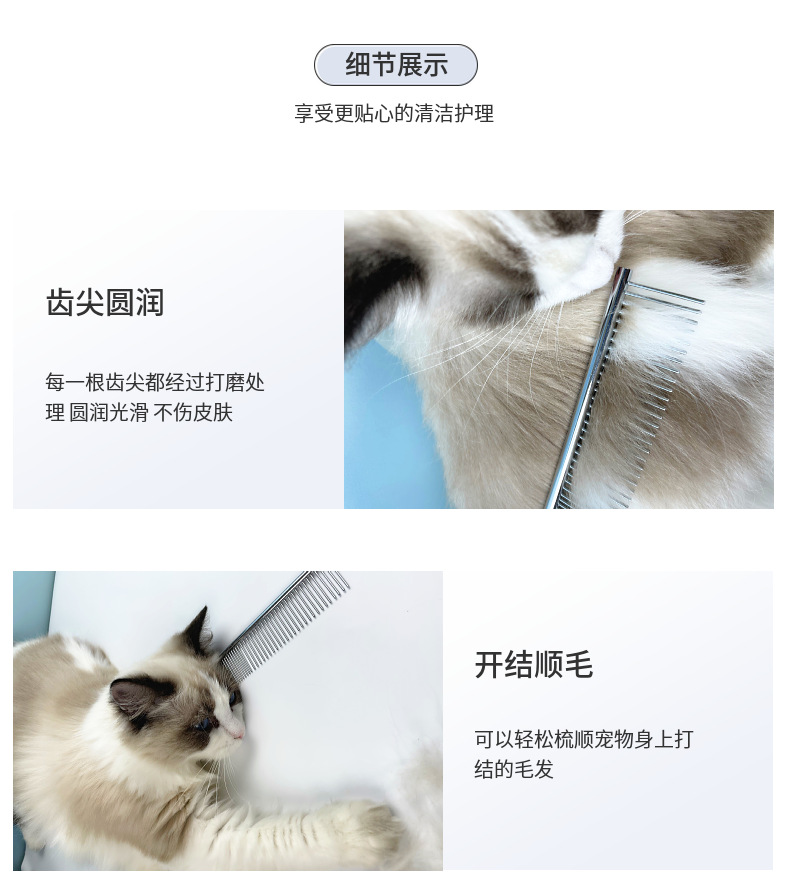 细节展示

享受更贴心的清洁护理

齿尖圆润

每一根齿尖都经过打磨处理 圆润光滑 不伤皮肤

开结顺毛

可以轻松梳顺宠物身上打结的毛发