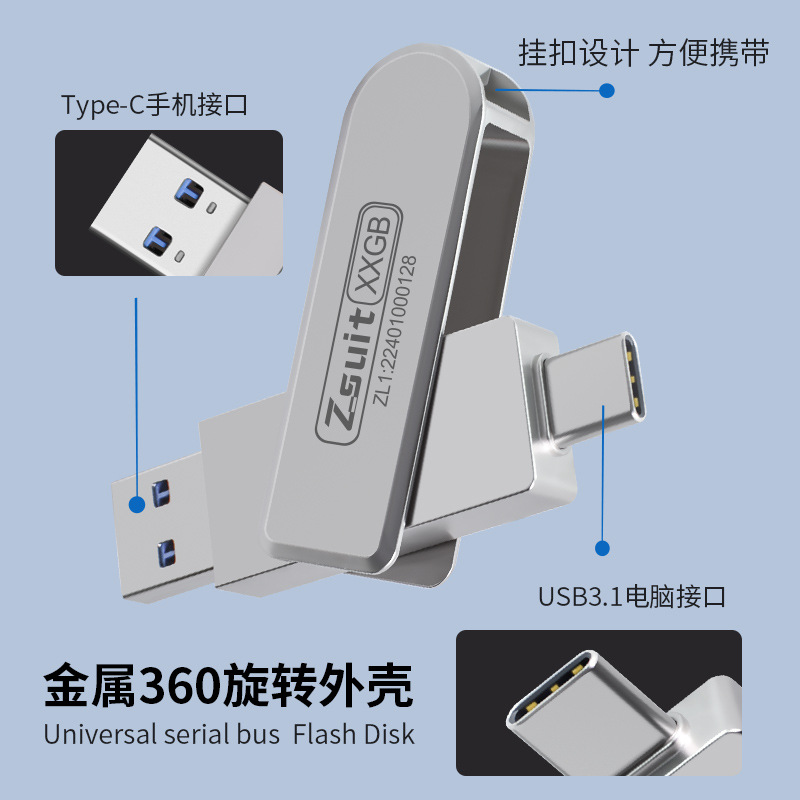 挂扣设计 方便携带

Type-C手机接口

Zsuit XXGB
ZL1:22401000128

USB3.1电脑接口

金属360旋转外壳
Universal serial bus Flash Disk