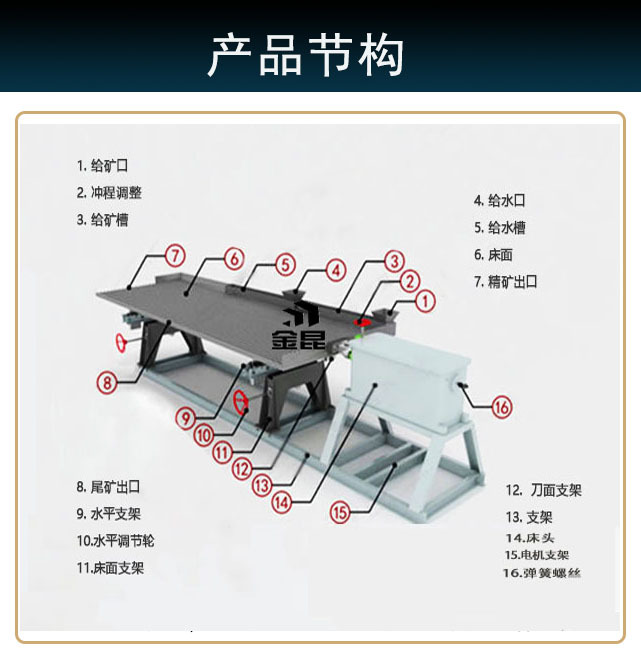 产品节构

1. 给矿口
2. 冲程调整
3. 给矿槽

4. 给水口
5. 给水槽
6. 床面
7. 精矿出口

7
6
5
4
3
2
1

金昆

8
9
10
11
12
13
14
15
16

8. 尾矿出口
9. 水平支架
10.水平调节轮
11.床面支架

12. 刀面支架
13. 支架
14.床头
15.电机支架
16.弹簧螺丝