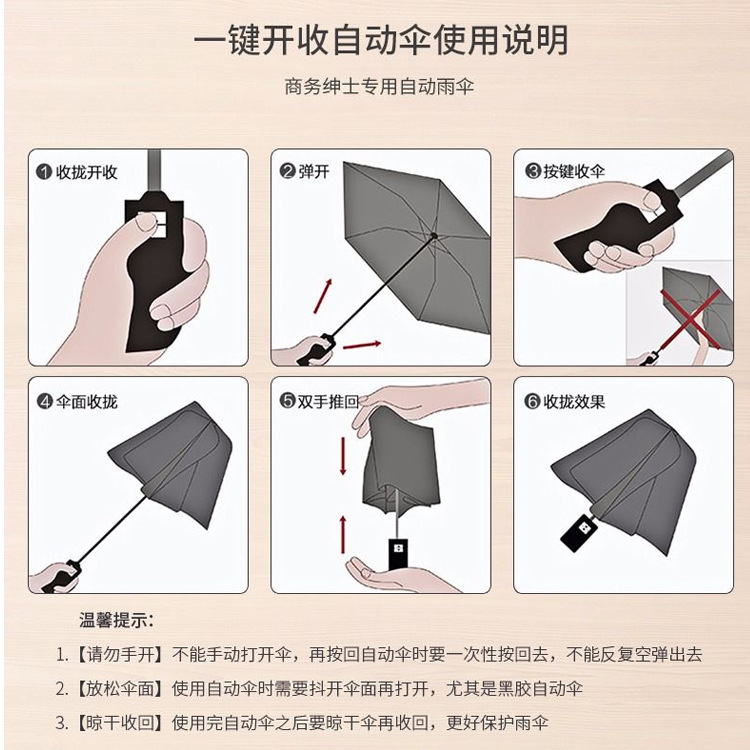 一键开收自动伞使用说明

商务绅士专用自动雨伞

❶收拢开收

❷弹开

❸按键收伞

❹伞面收拢

❺双手推回

❻收拢效果

温馨提示：

1.【请勿手开】不能手动打开伞，再按回自动伞时要一次性按回去，不能反复空弹出去

2.【放松伞面】使用自动伞时需要抖开伞面再打开，尤其是黑胶自动伞

3.【晾干收回】使用完自动伞之后要晾干伞再收回，更好保护雨伞