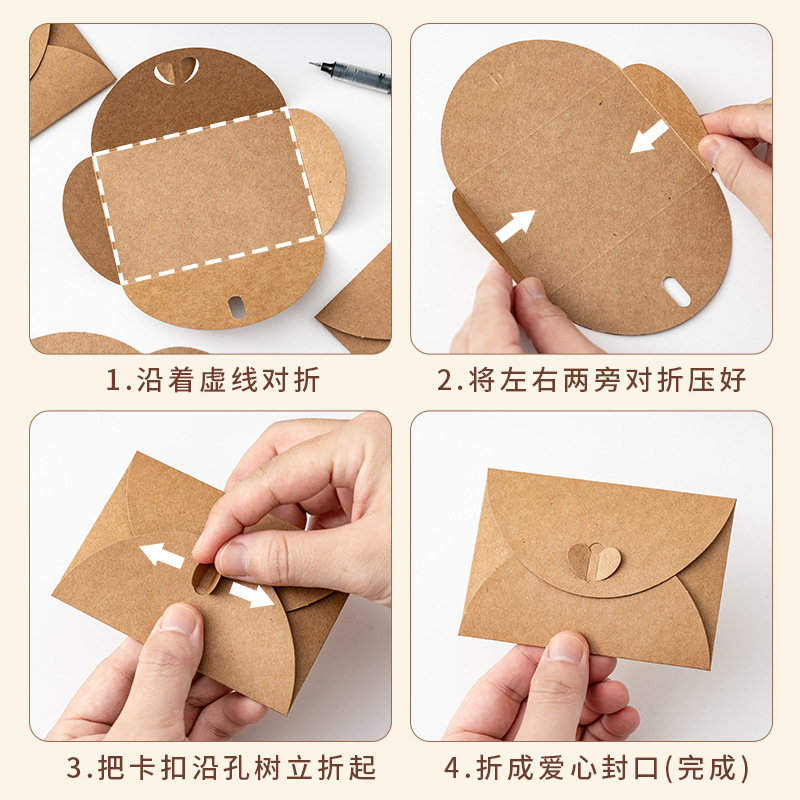 1.沿着虚线对折

2.将左右两旁对折压好

3.把卡扣沿孔树立折起

4.折成爱心封口(完成)