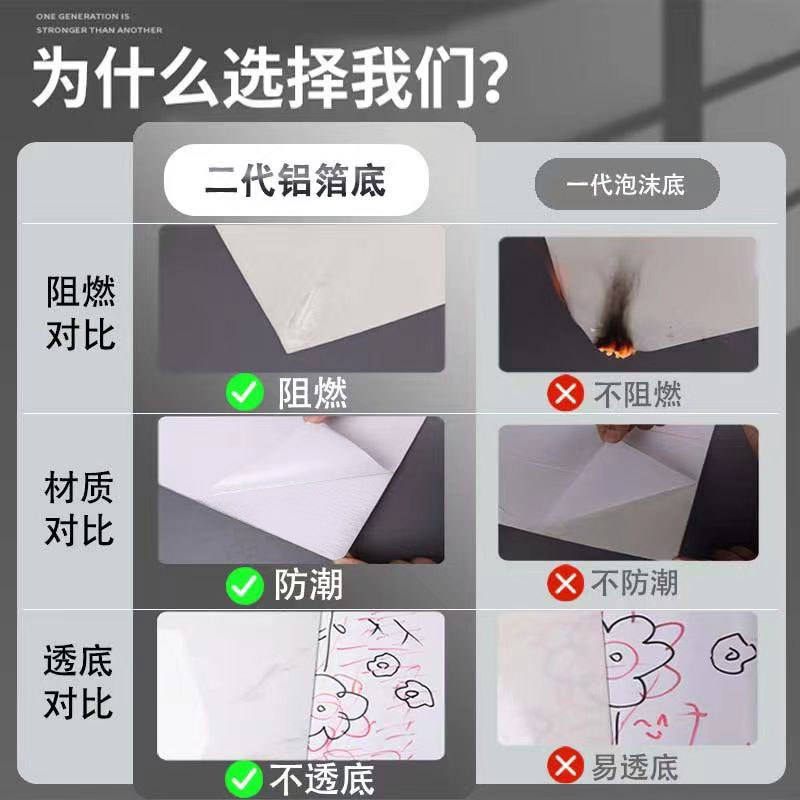 ONE GENERATION IS STRONGER THAN ANOTHER

为什么选择我们?

| | 二代铝箔底 | 一代泡沫底 |
|---|---|---|
| 阻燃对比 | 阻燃 | 不阻燃 |
| 材质对比 | 防潮 | 不防潮 |
| 透底对比 | 不透底 | 易透底 |