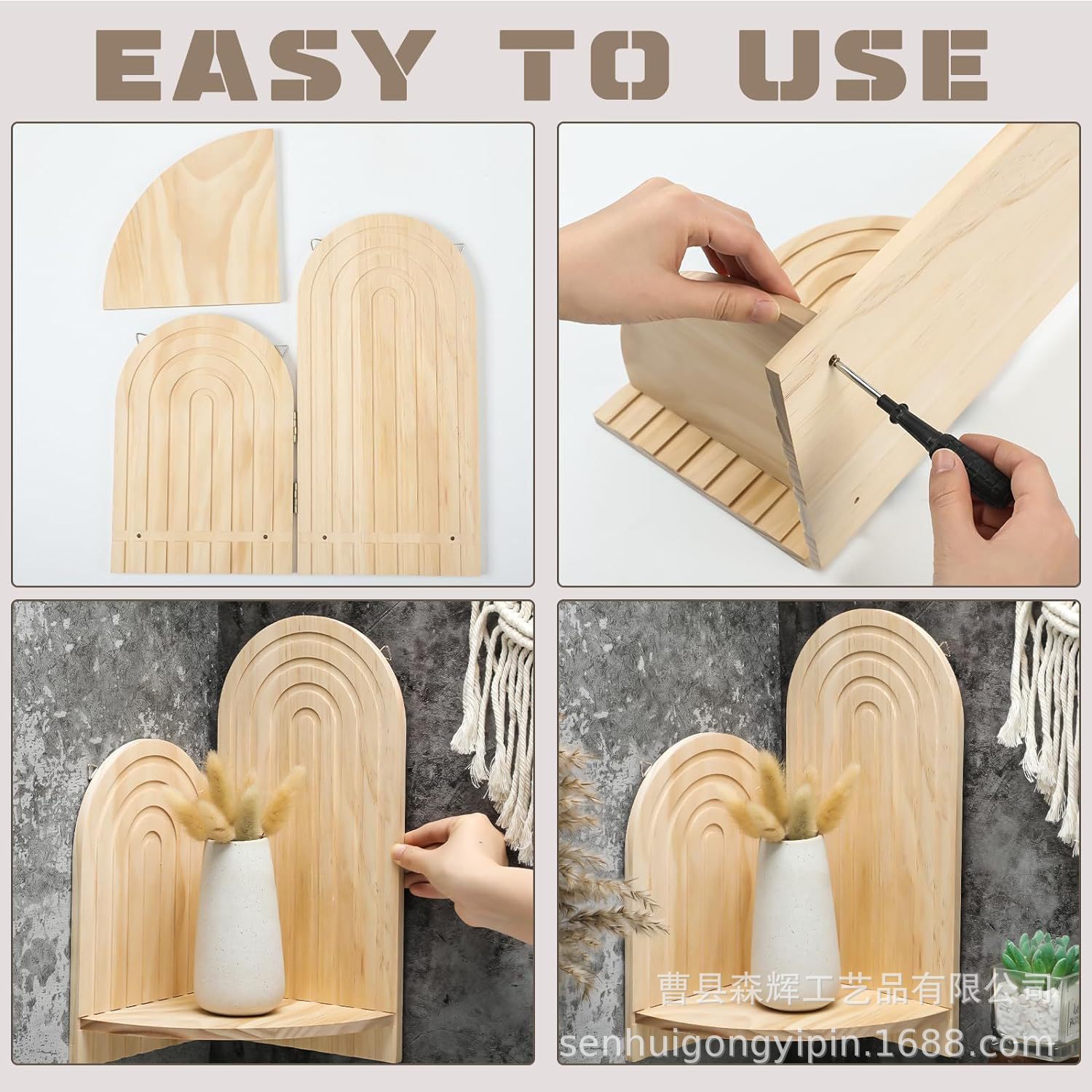 EASY TO USE

曹县森辉工艺品有限公司
senhuigongyipin.1688.com