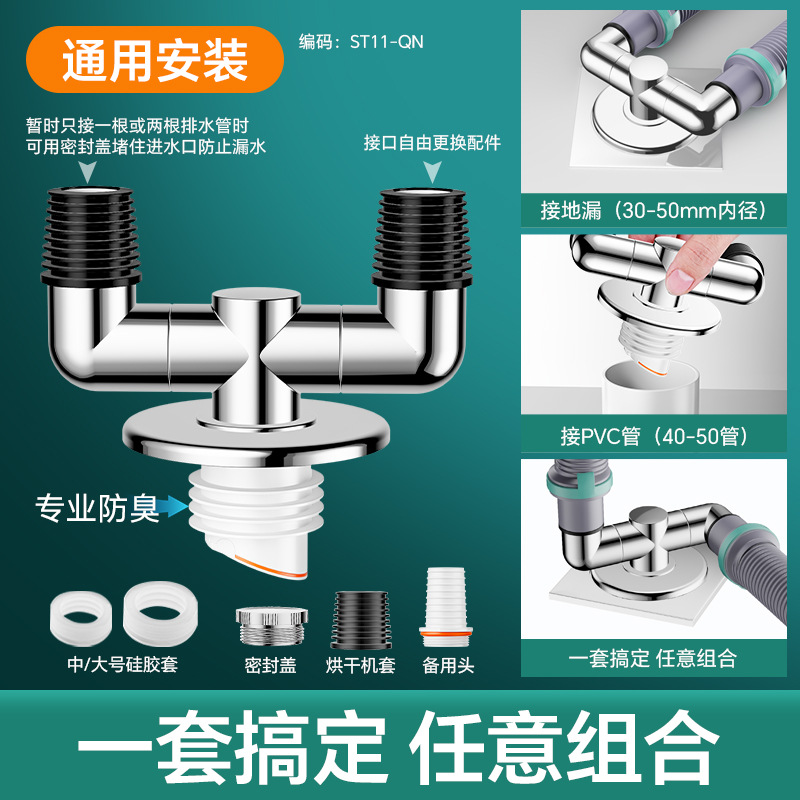 通用安装

编码：ST11-QN

暂时只接一根或两根排水管时
可用密封盖堵住进水口防止漏水

接口自由更换配件

专业防臭

中/大号硅胶套

密封盖

烘干机套

备用头

接地漏（30-50mm内径）

接PVC管（40-50管）

一套搞定 任意组合

一套搞定 任意组合