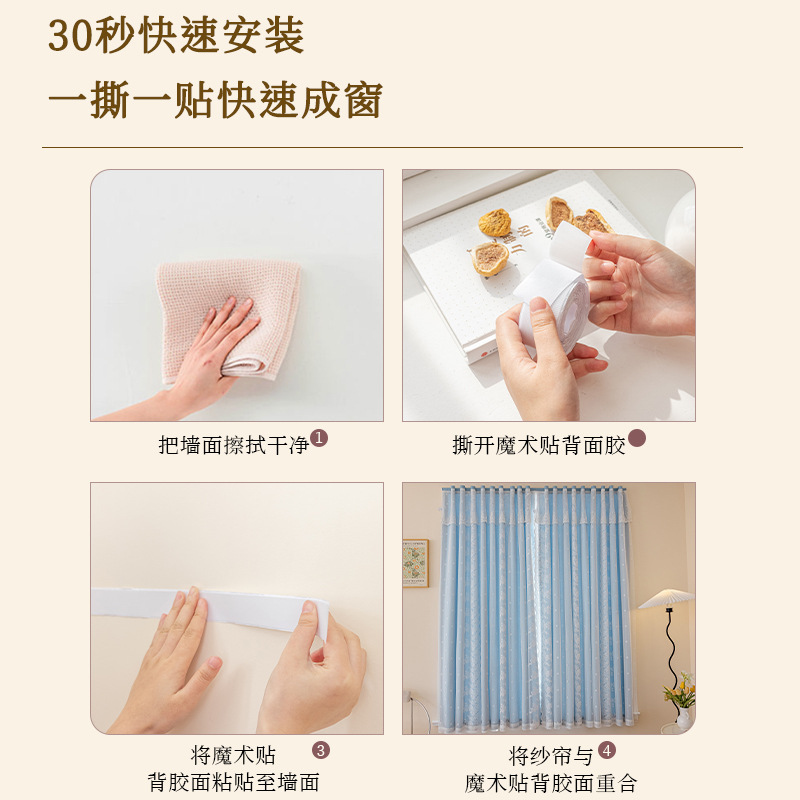 30秒快速安装
一撕一贴快速成窗

把墙面擦拭干净 1

撕开魔术贴背面胶

将魔术贴 3
背胶面粘贴至墙面

将纱帘与 4
魔术贴背胶面重合