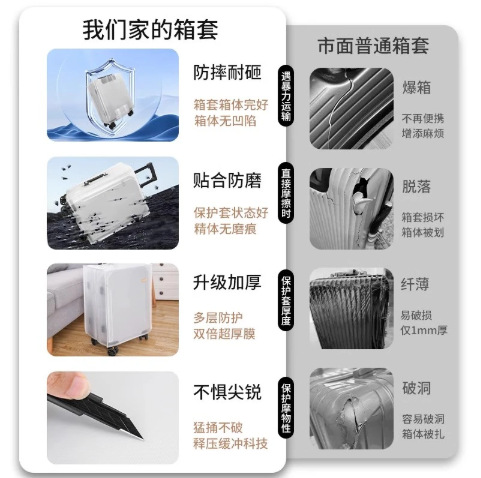 我们家的箱套

防摔耐砸

箱套箱体完好
箱体无凹陷

贴合防磨

保护套状态好
精体无磨痕

升级加厚

多层防护
双倍超厚膜

不惧尖锐

猛捅不破
释压缓冲科技

遇暴力运输

直接摩擦时

保护套厚度

保护摩物性

市面普通箱套

爆箱

不再便携
增添麻烦

脱落

箱套损坏
箱体被划

纤薄

易破损
仅1mm厚

破洞

容易破洞
箱体被扎